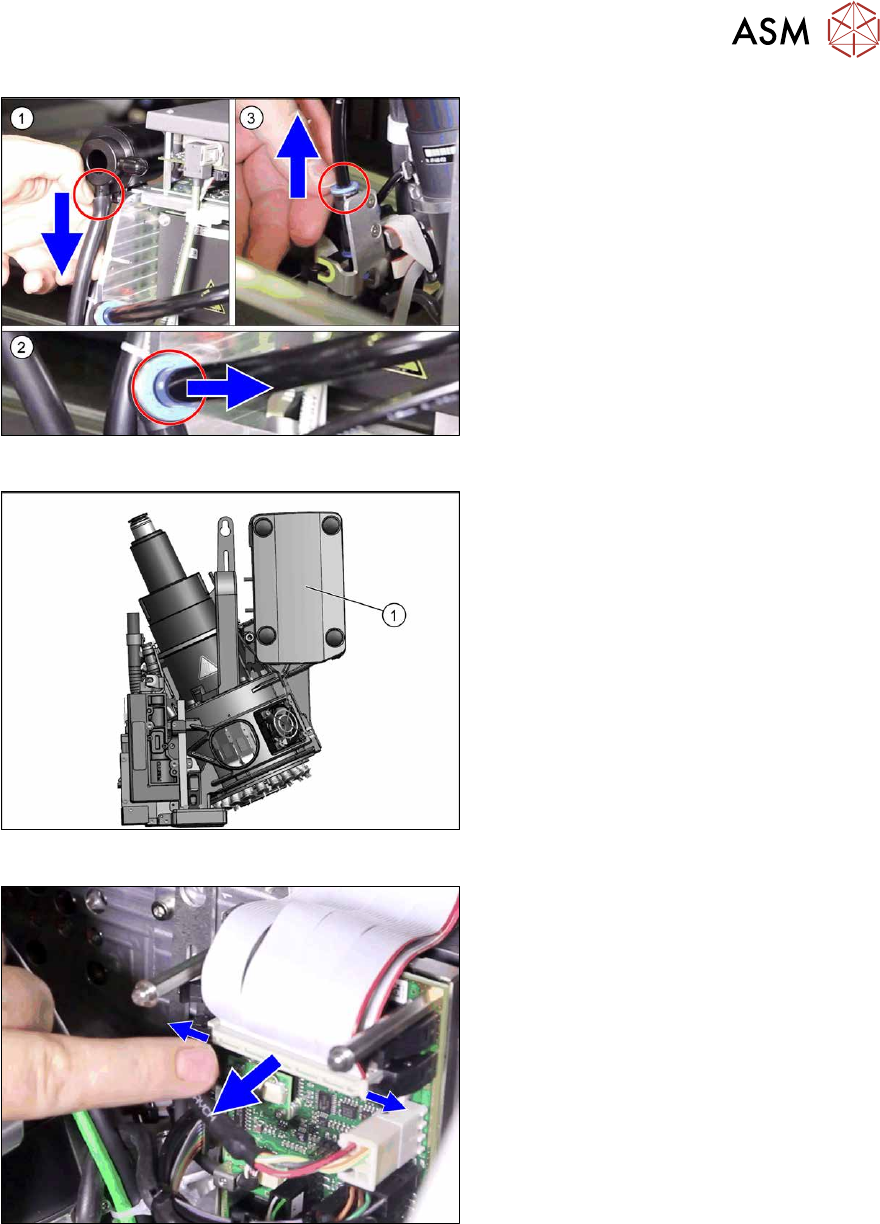 ASM

1

3

2

1