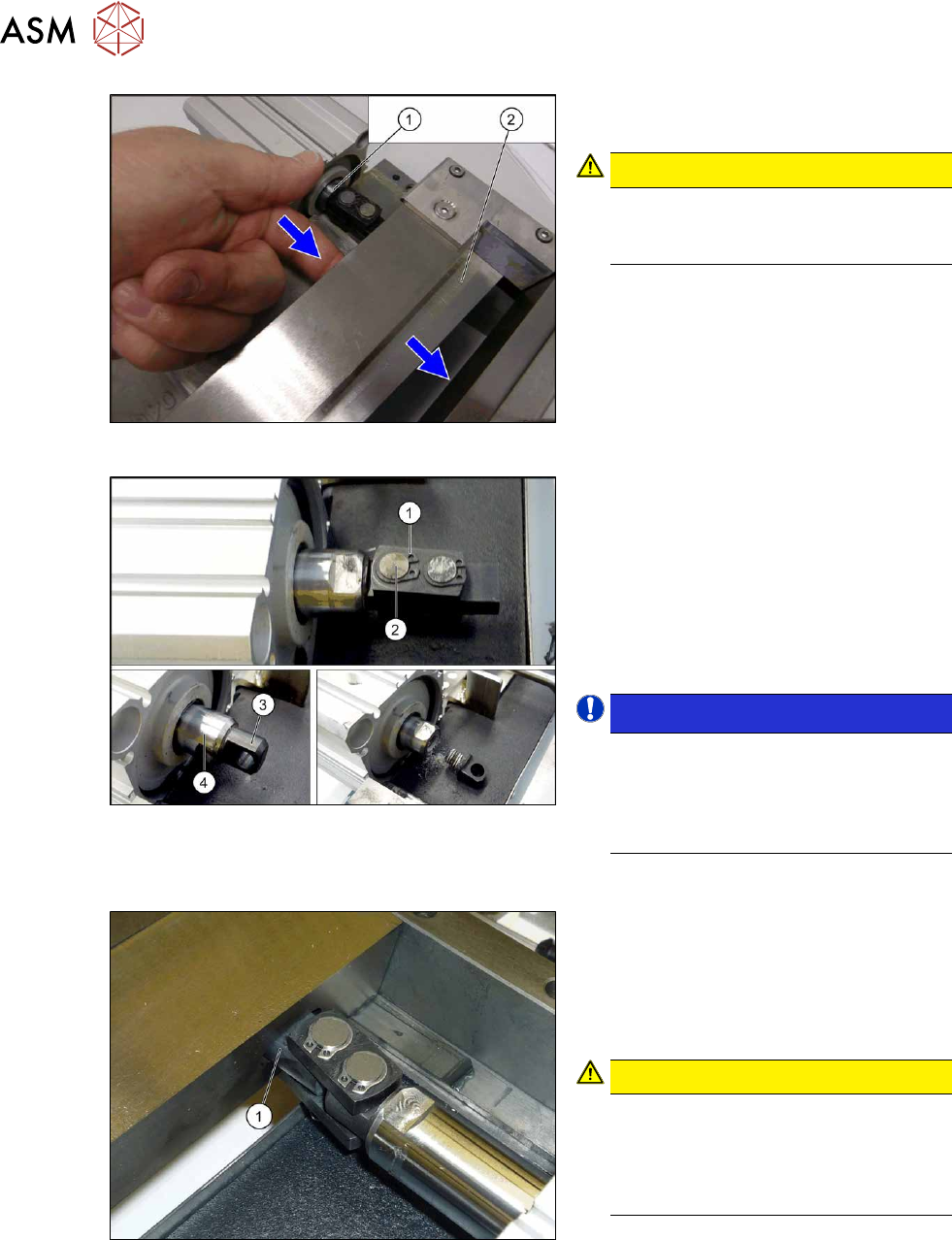 ASM

1
2

1
2
3
4

1