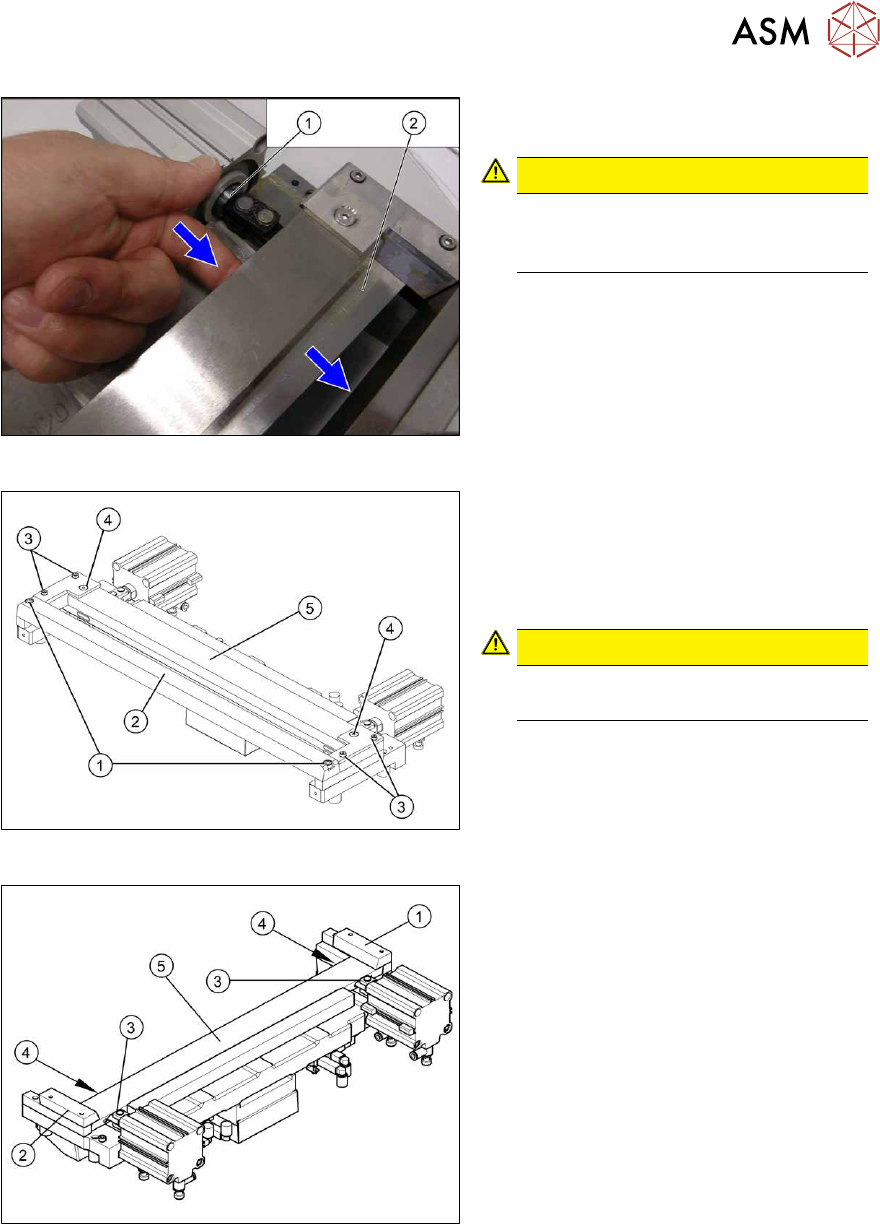 ASM

1
2

3
4
5
4
2
1
3

4
1
5
3
3
4
2