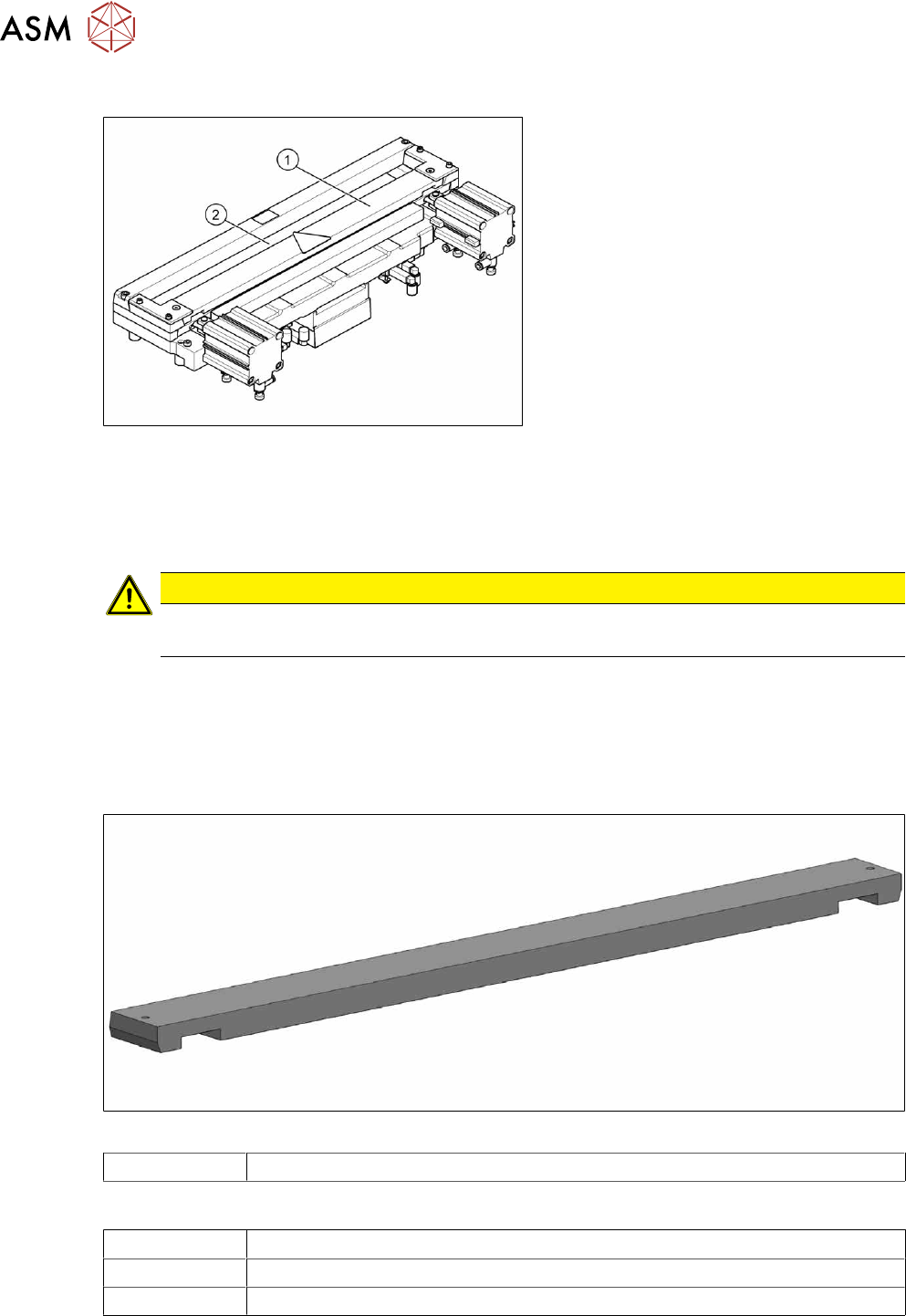 ASM

1

2