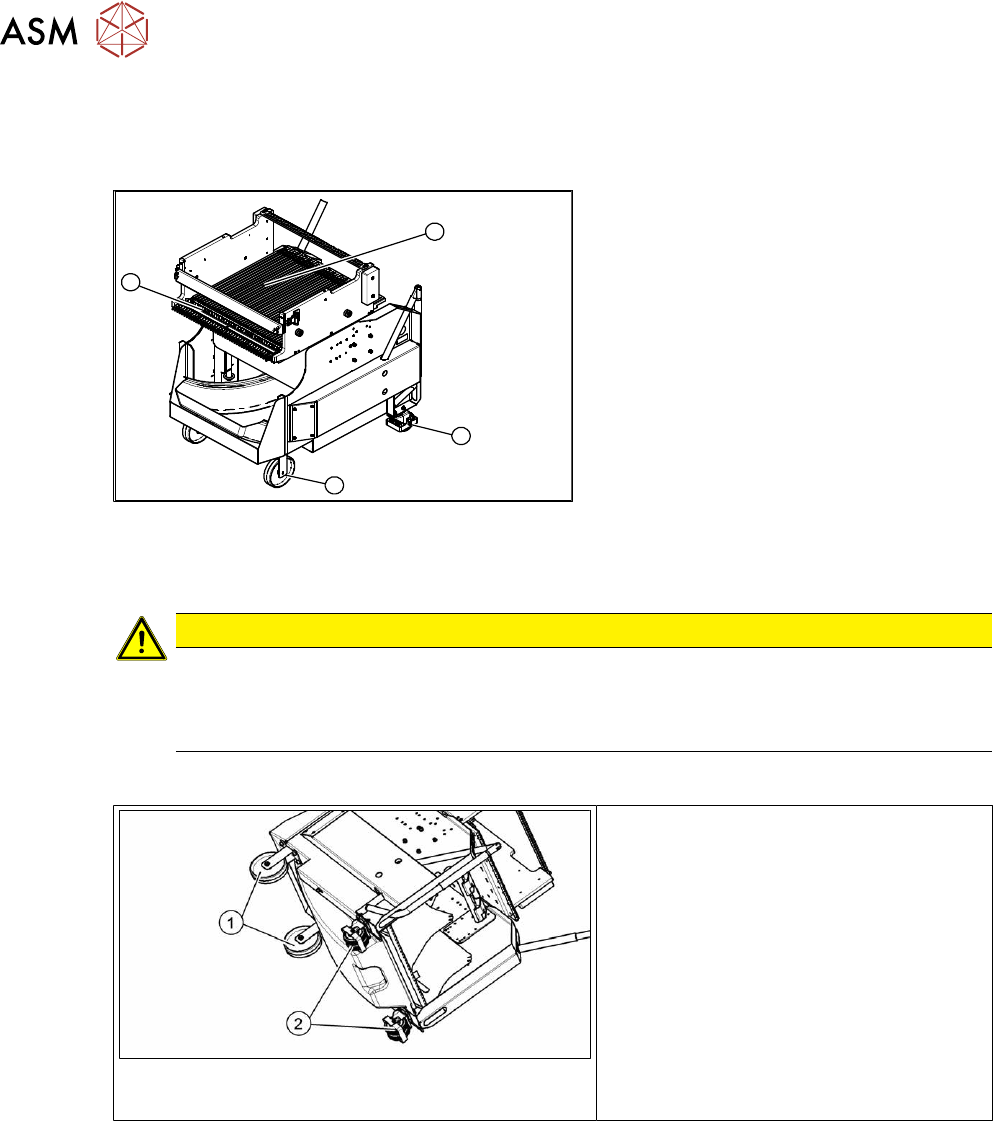 ASM

1

2