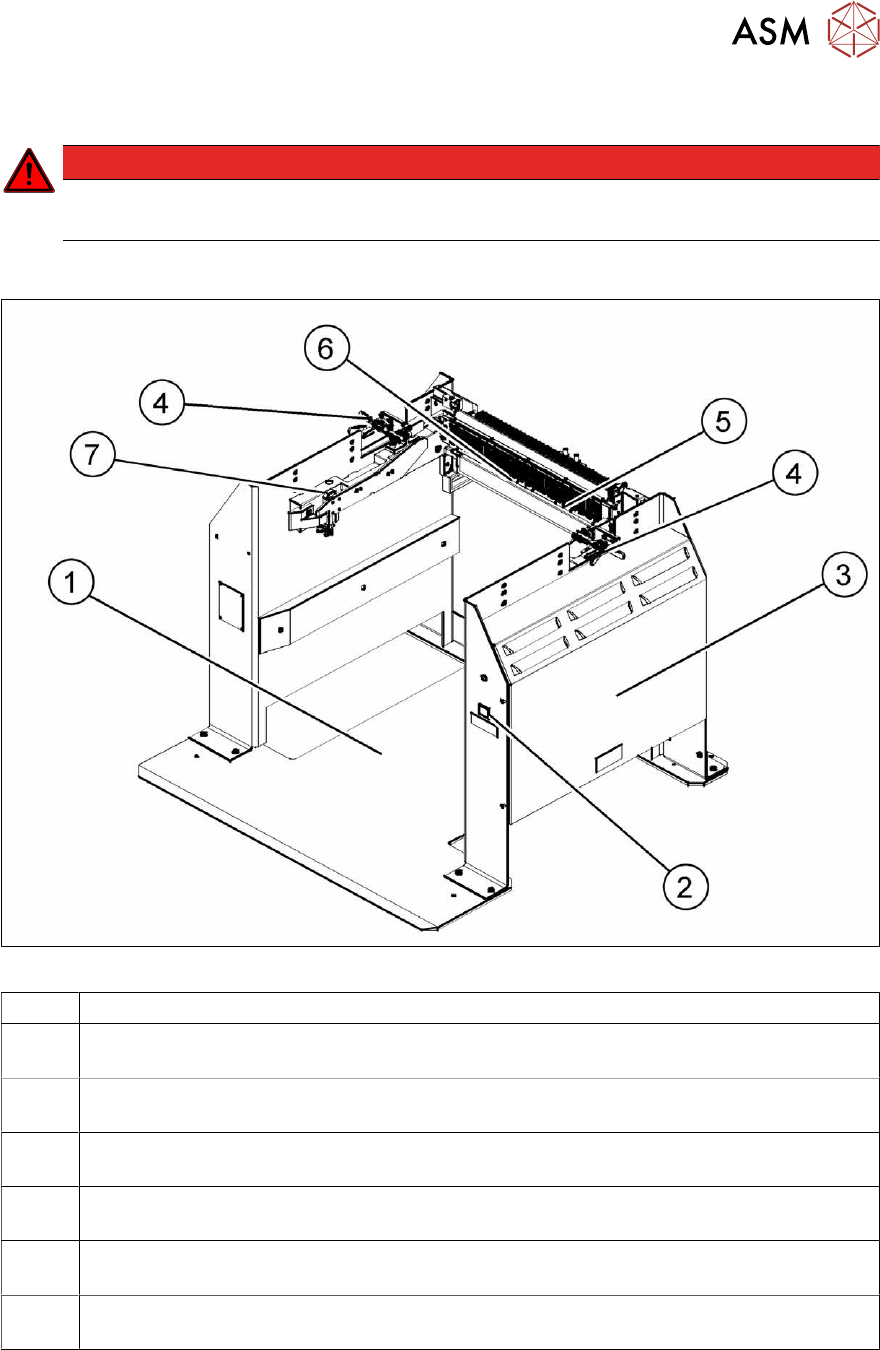 ASM

6
4
5
7
4
1
3
2