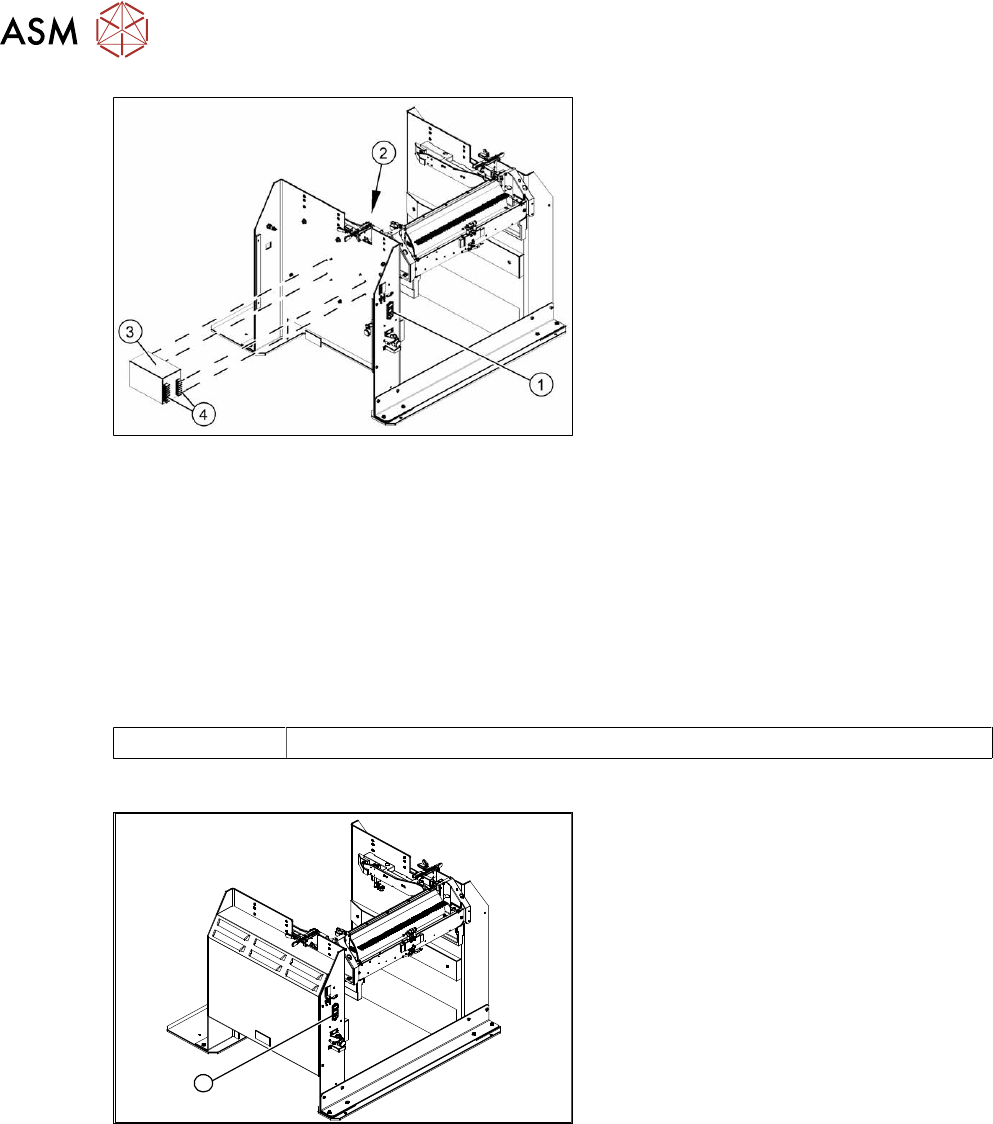 ASM

2
3
4
1