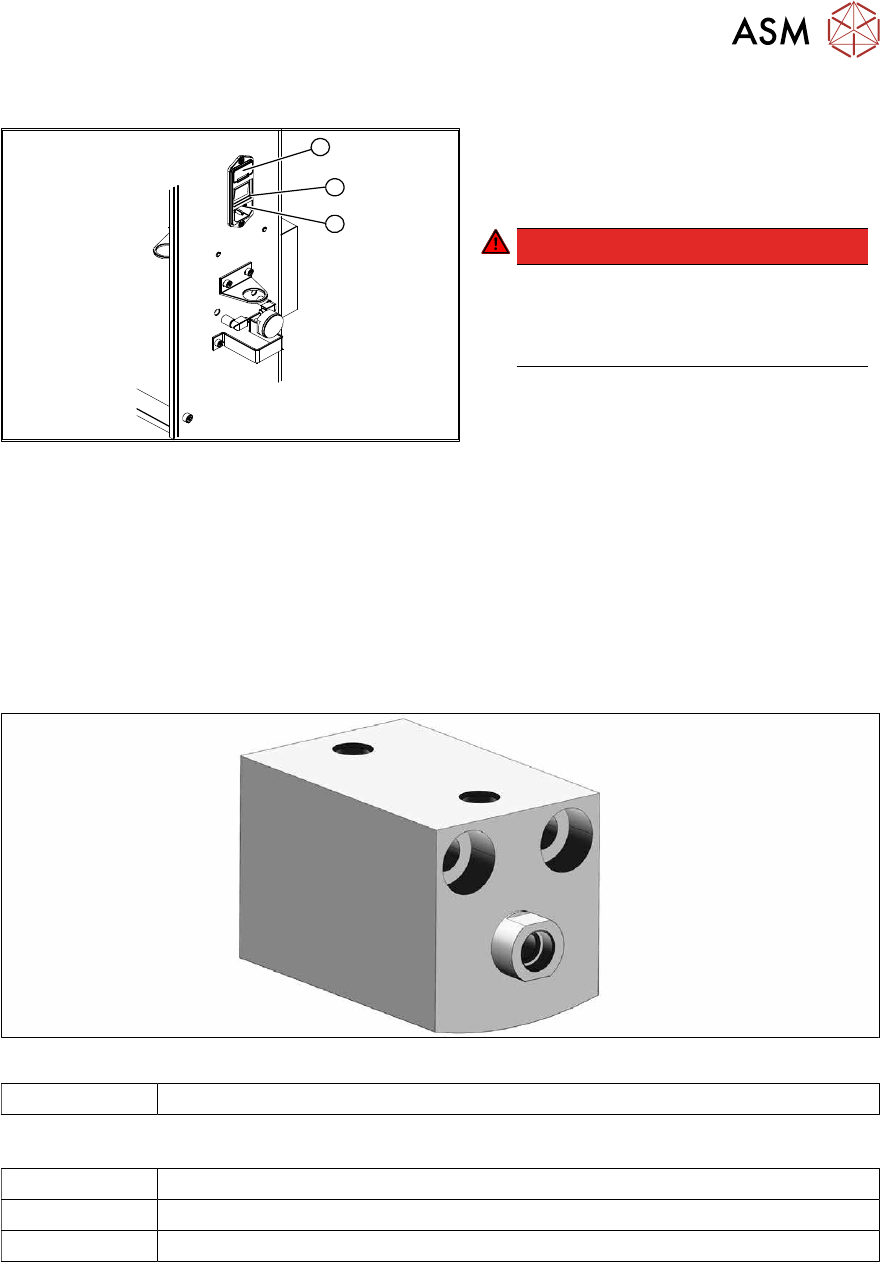 ASM