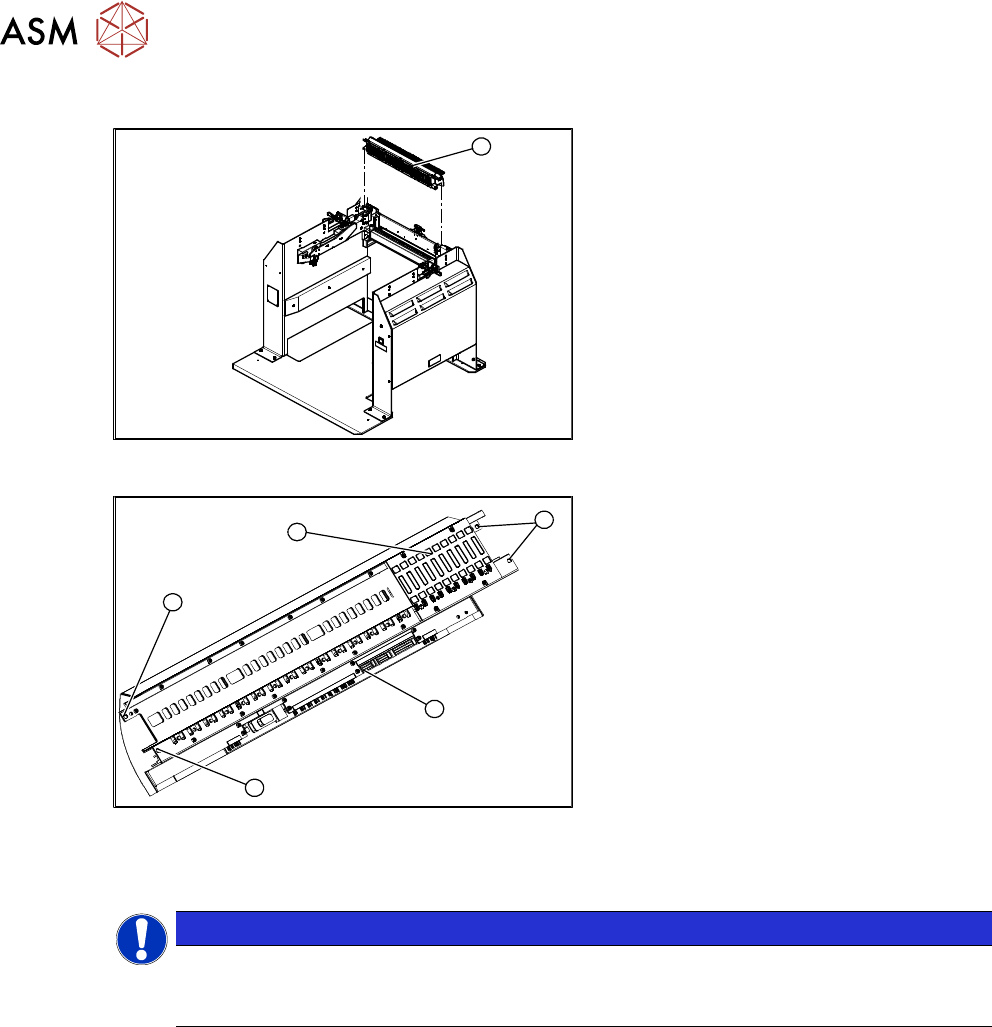 ASM