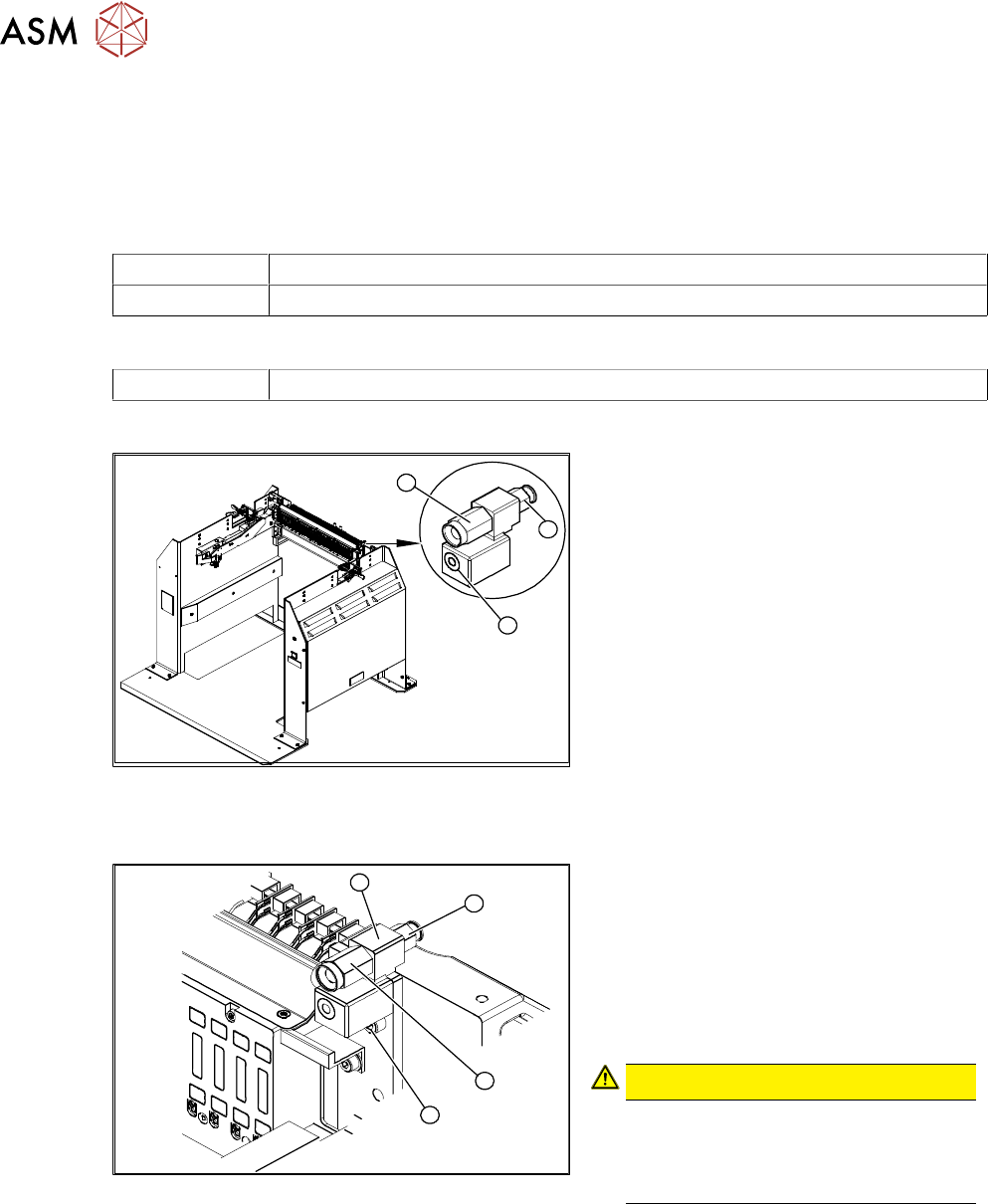 ASM