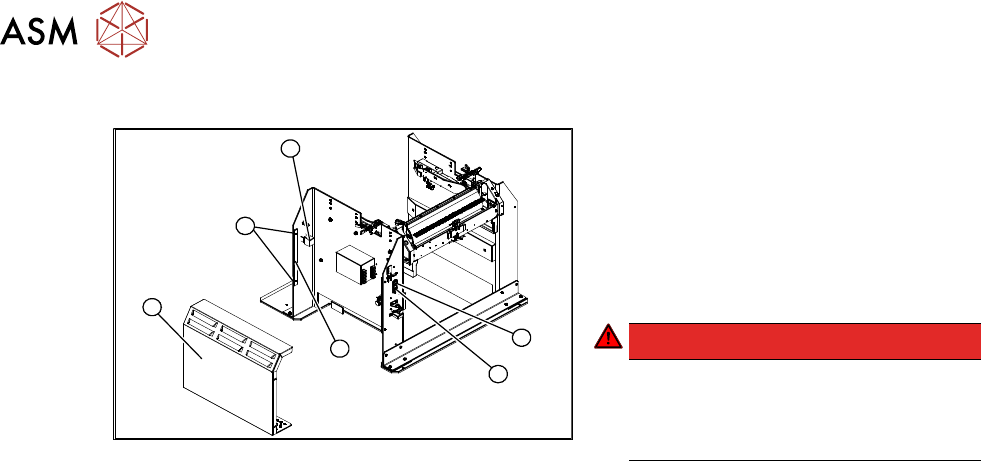 ASM