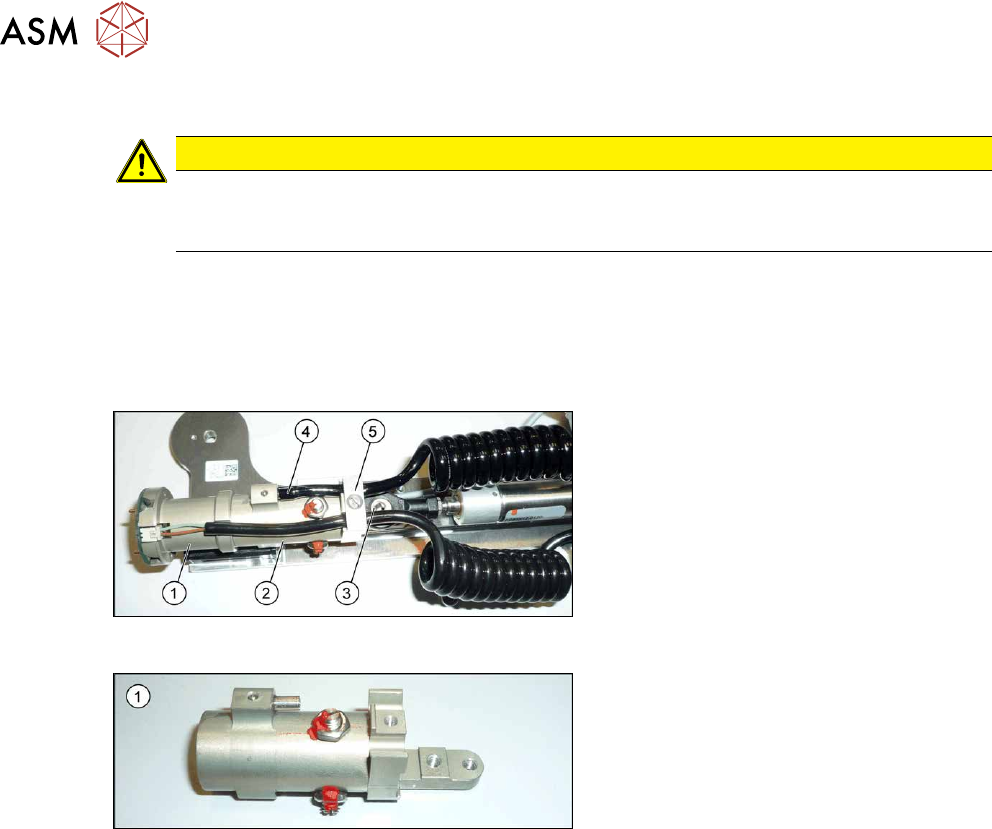 ASM

4
5
1
2
3

1