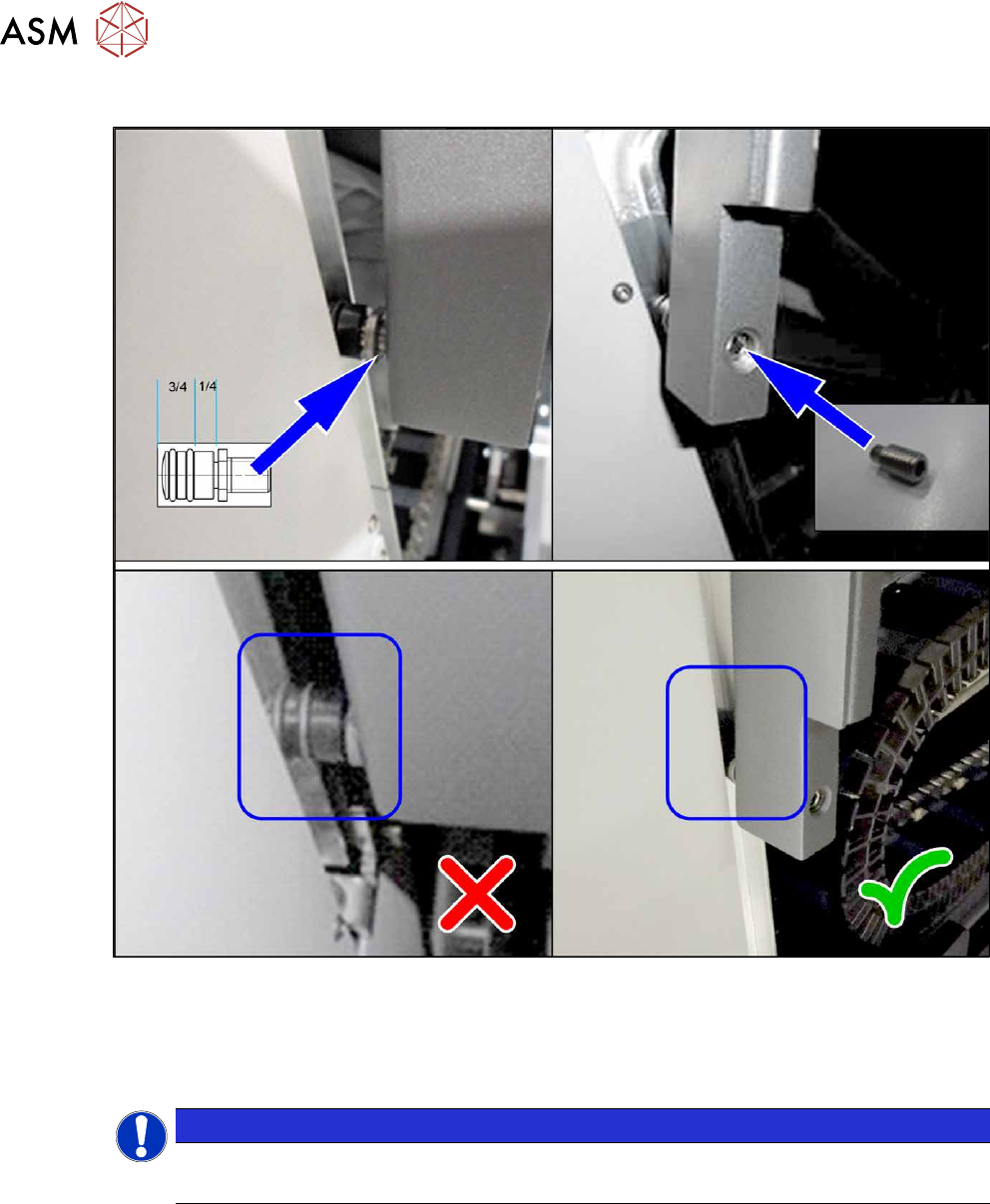 ASM

3/4 1/4