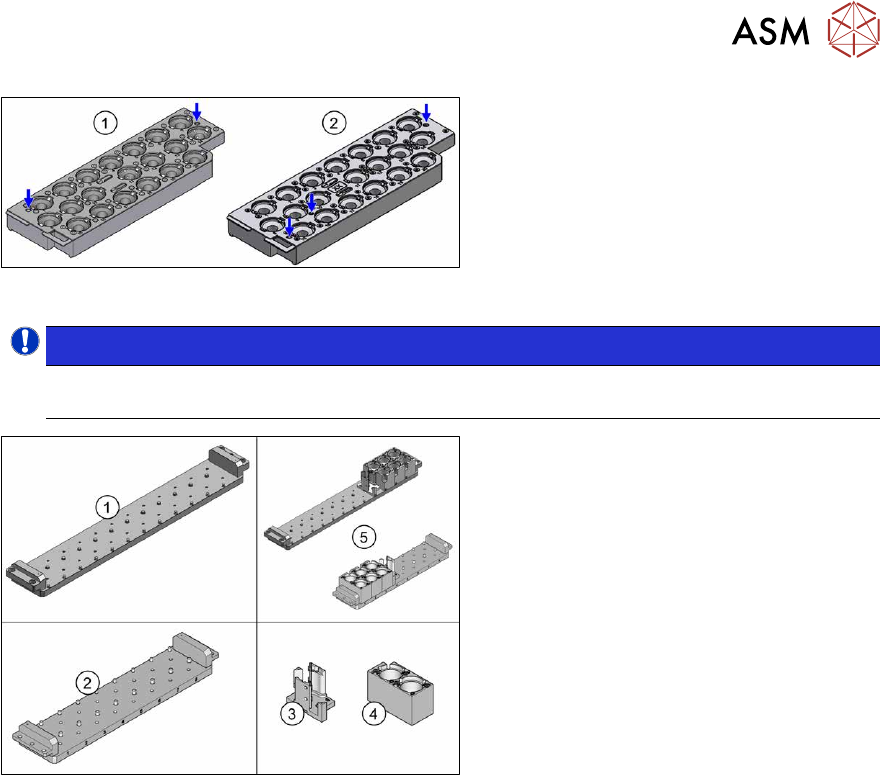 ASM

1

2

1

5

2

3

4