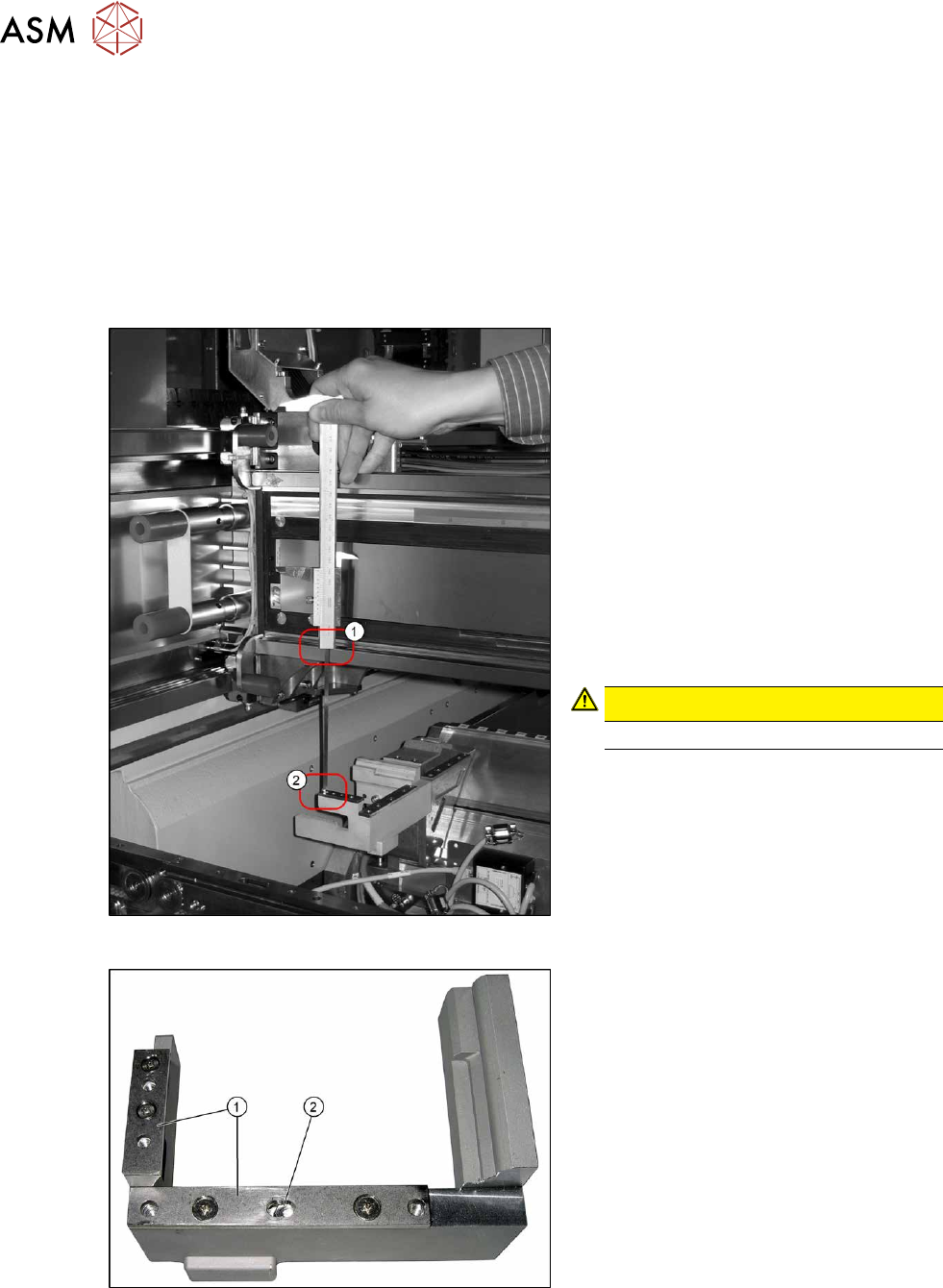 ASM

1

2

1

2