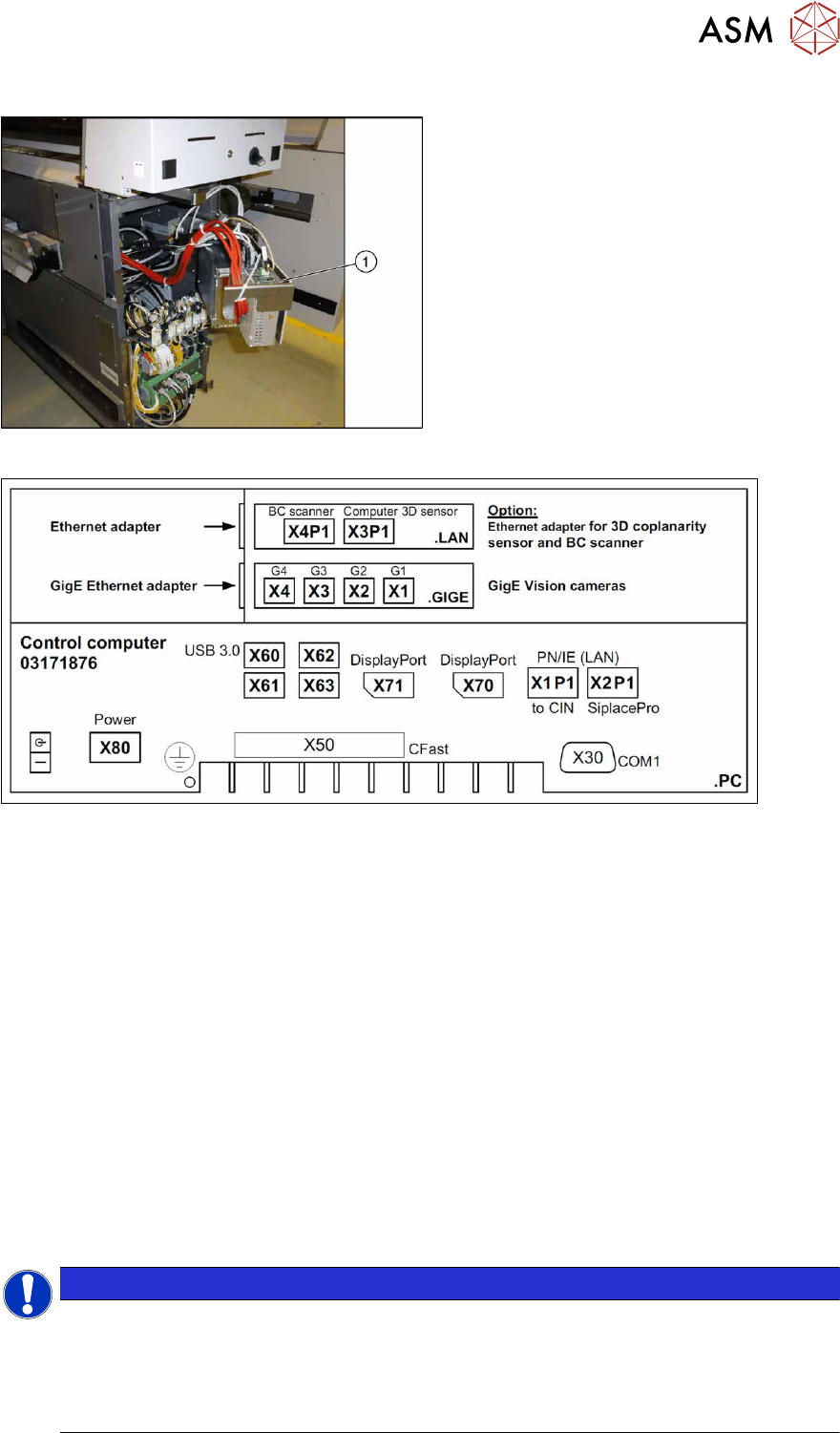 ASM

1

Ethernet adapter

BC scanner Computer 3D sensor

X4P1 X3P1 .LAN

Option:
Ethernet adapter for 3D coplanarity sensor and BC scanner

GigE Ethernet adapter

G4 G3 G2 G1

X4 X3 X2 X1 .GIGE

GigE Vision cameras

Control computer
03171876

USB 3.0 X60 X62 X61 X63

DisplayPort X71

DisplayPort X70

PN/IE (LAN)
X1P1 X2P1
to CIN SiplacePro

Power
X80

X50 CFast

X30 COM1

.PC