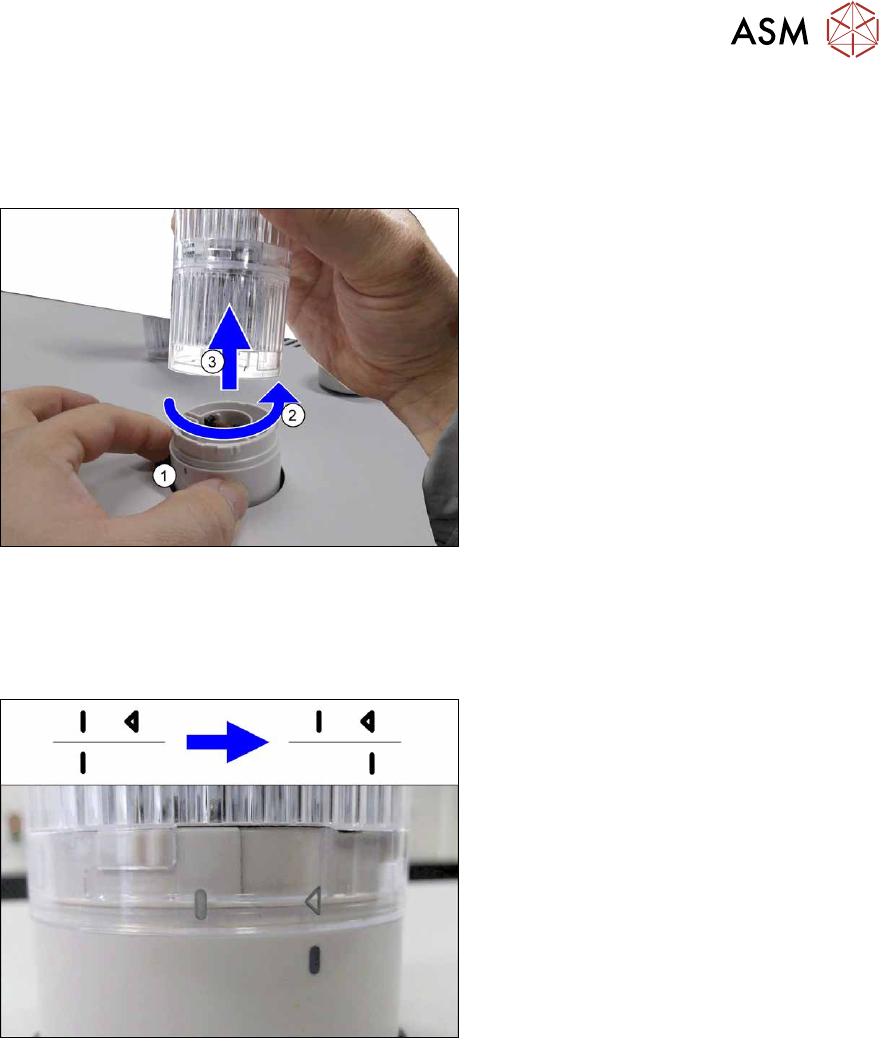 ASM

3
2
1