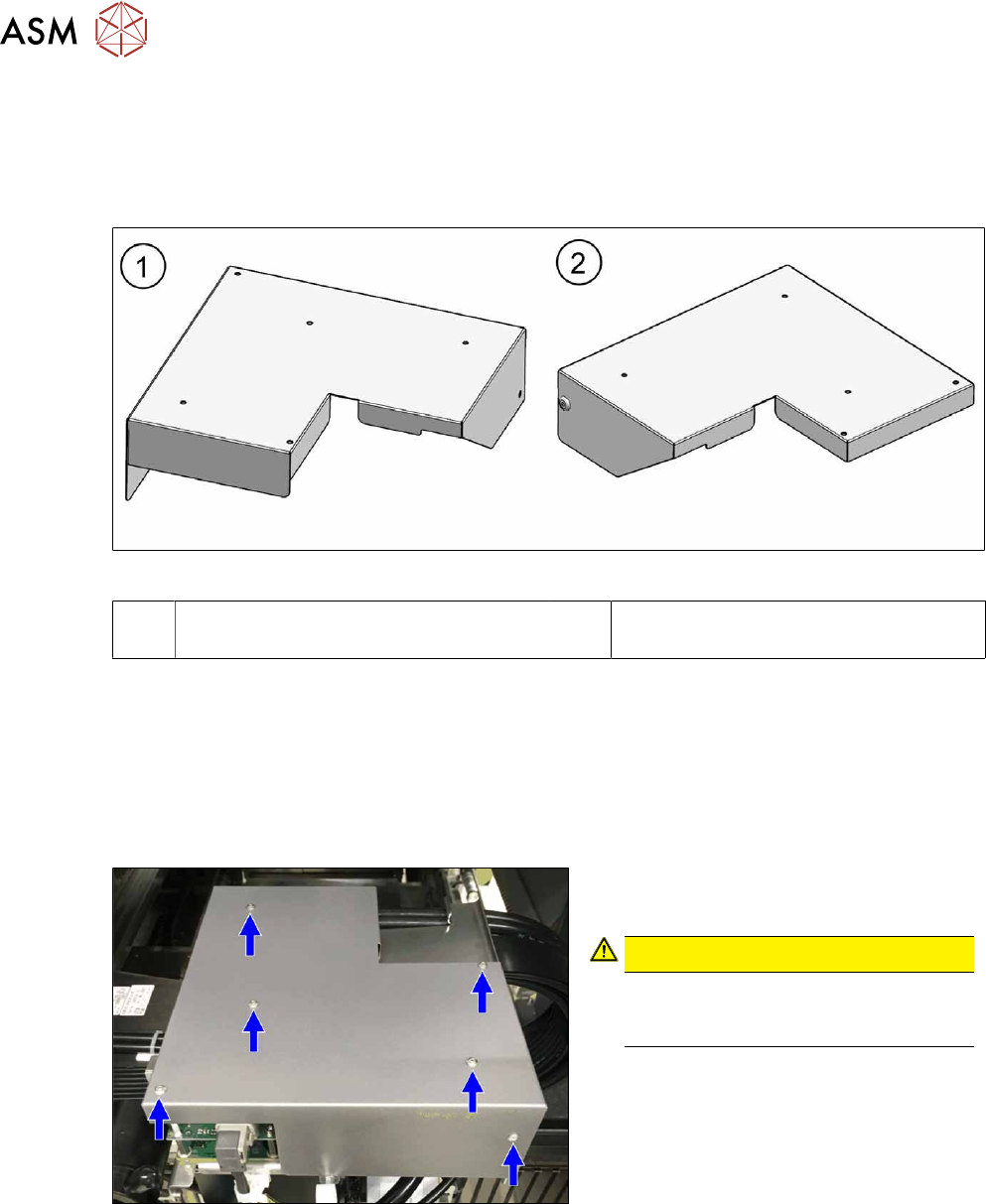 ASM

1

2