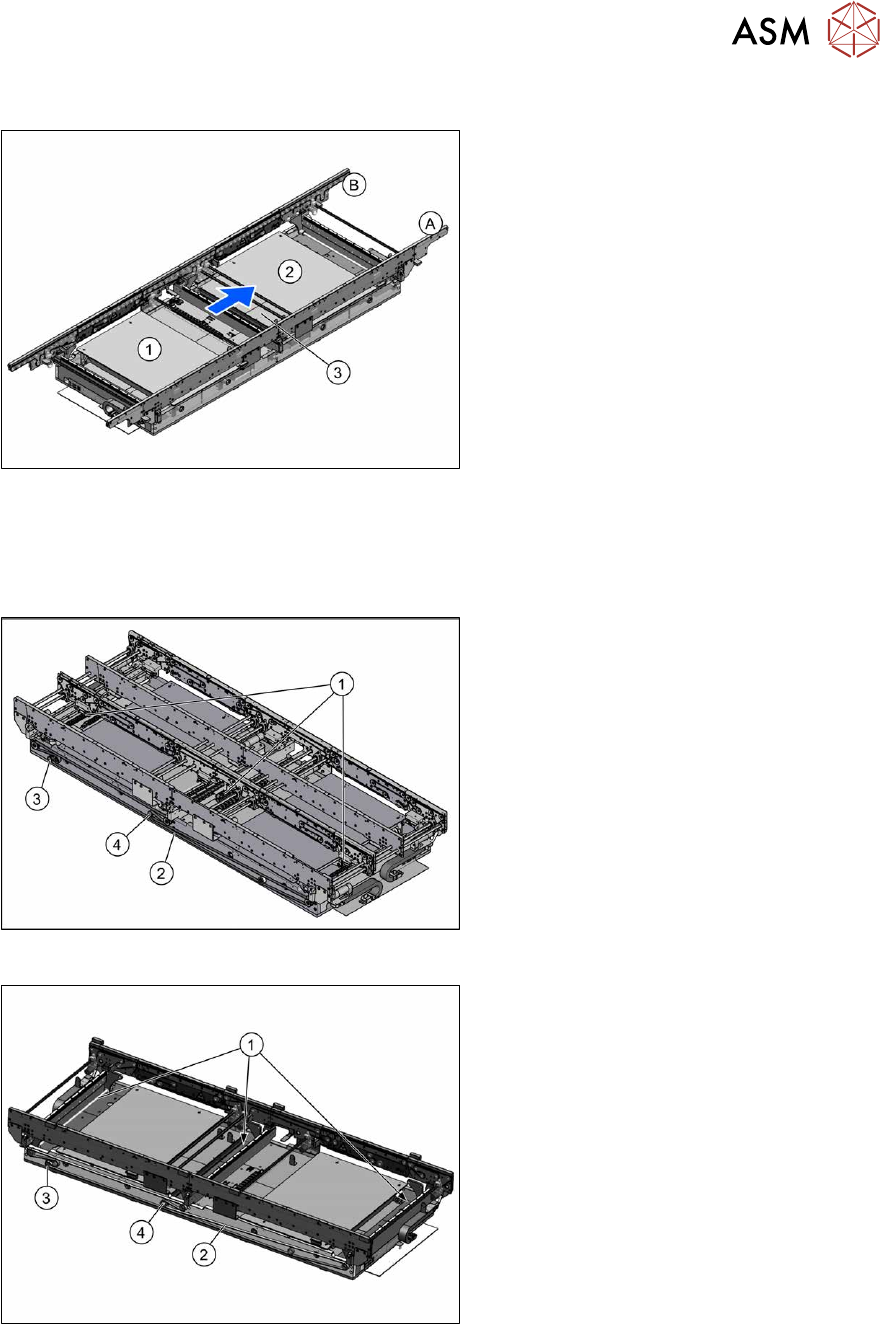 ASM

B
A
2
1
3

1
3
4
2

1
3
4
2