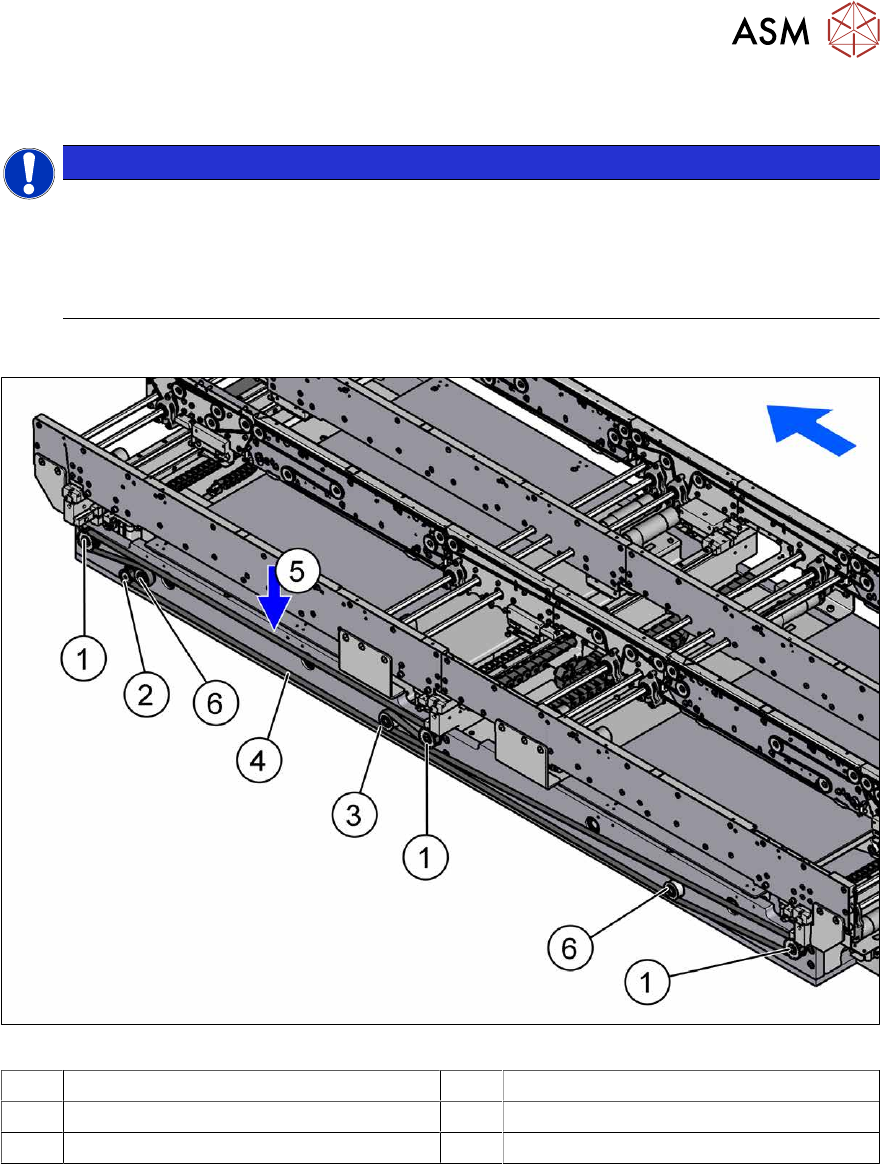 ASM

5

1

2

6

4

3

1

6

1