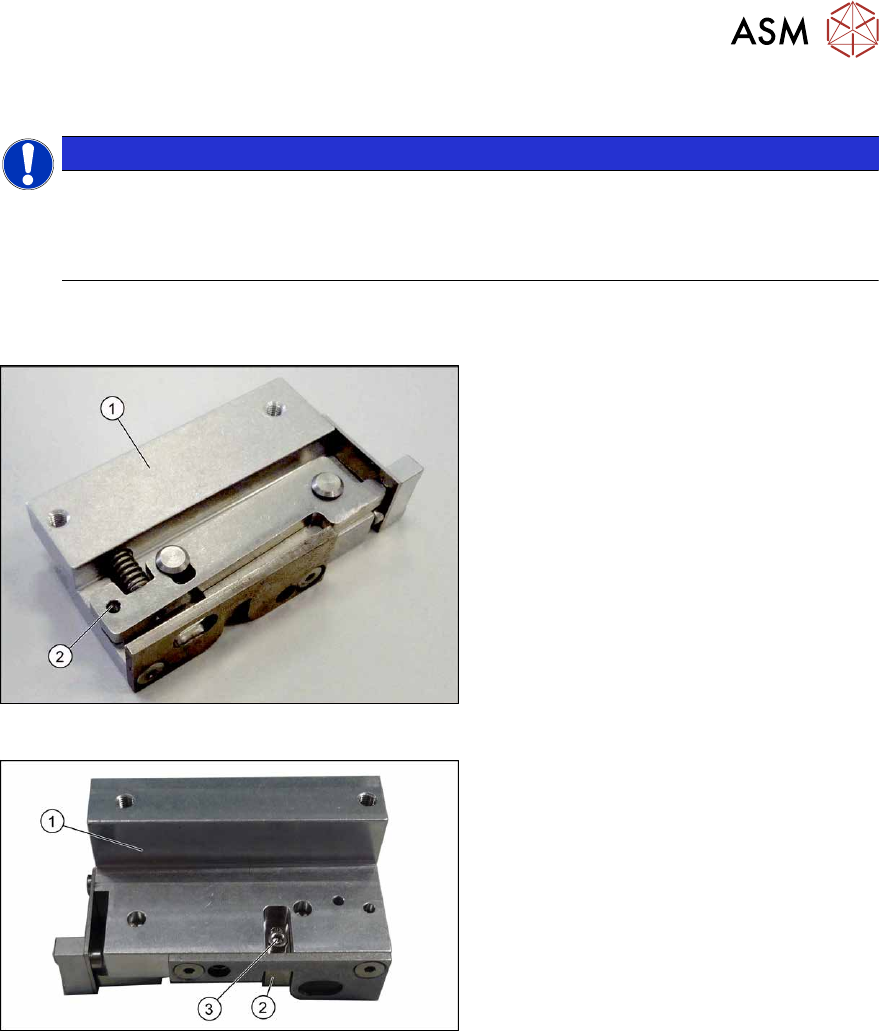 ASM

1

2

1

3

2