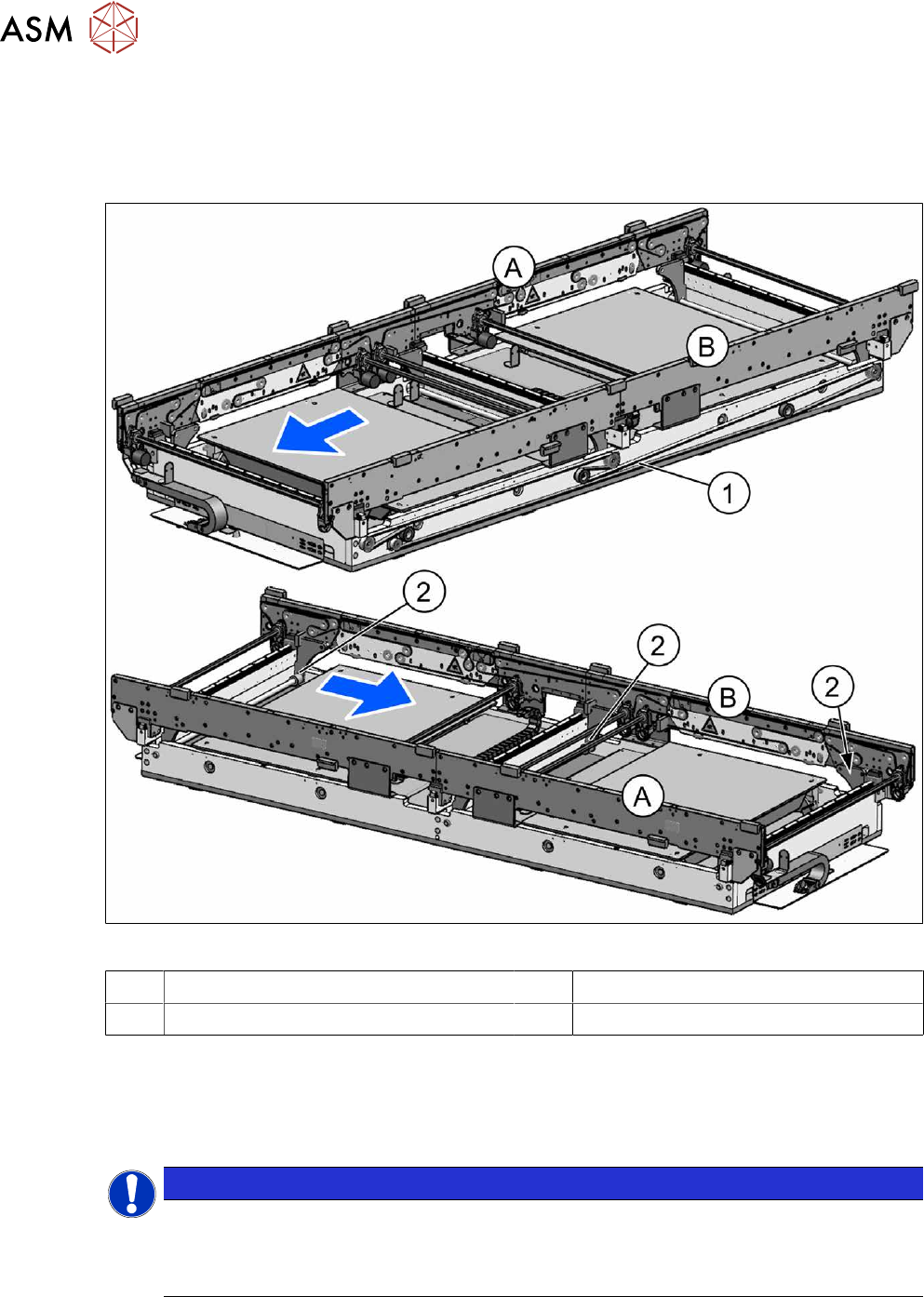 ASM

A

B

1

2

2

B

2

A