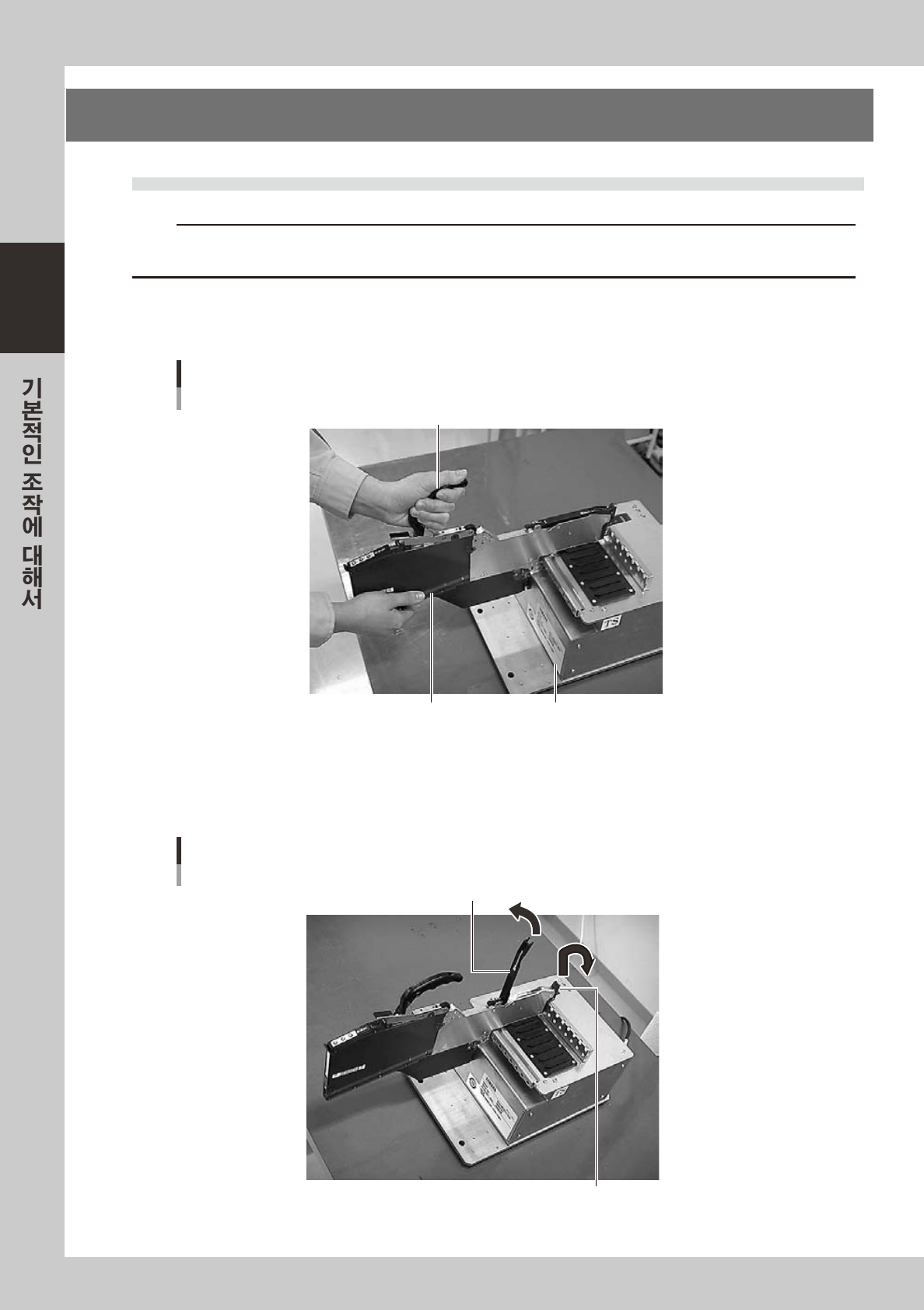 기본적인 조작에 대해서

TS