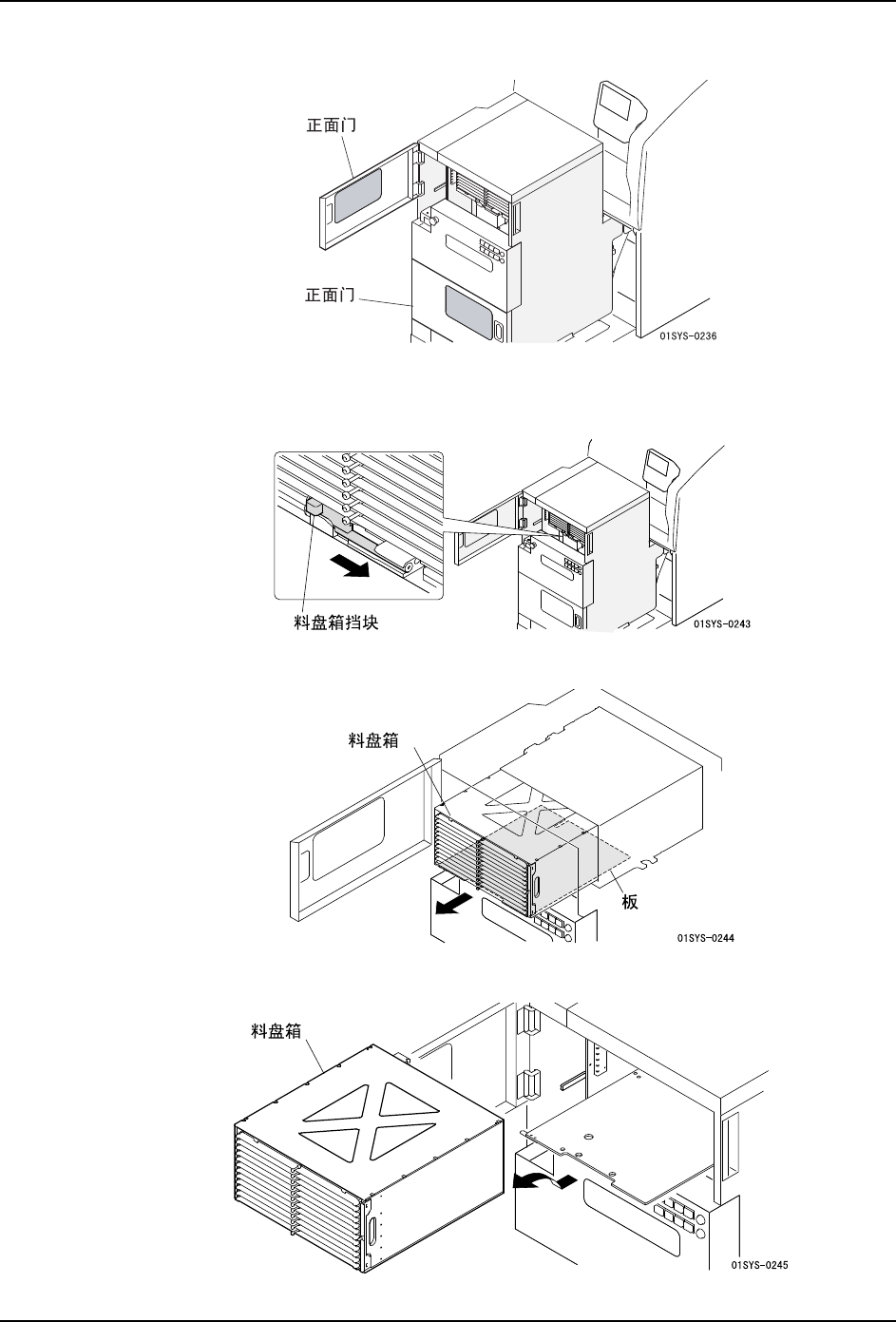 正面门

正面门

01SYS-0236

料盘箱挡块

01SYS-0243

料盘箱

板

01SYS-0244

料盘箱

01SYS-0245