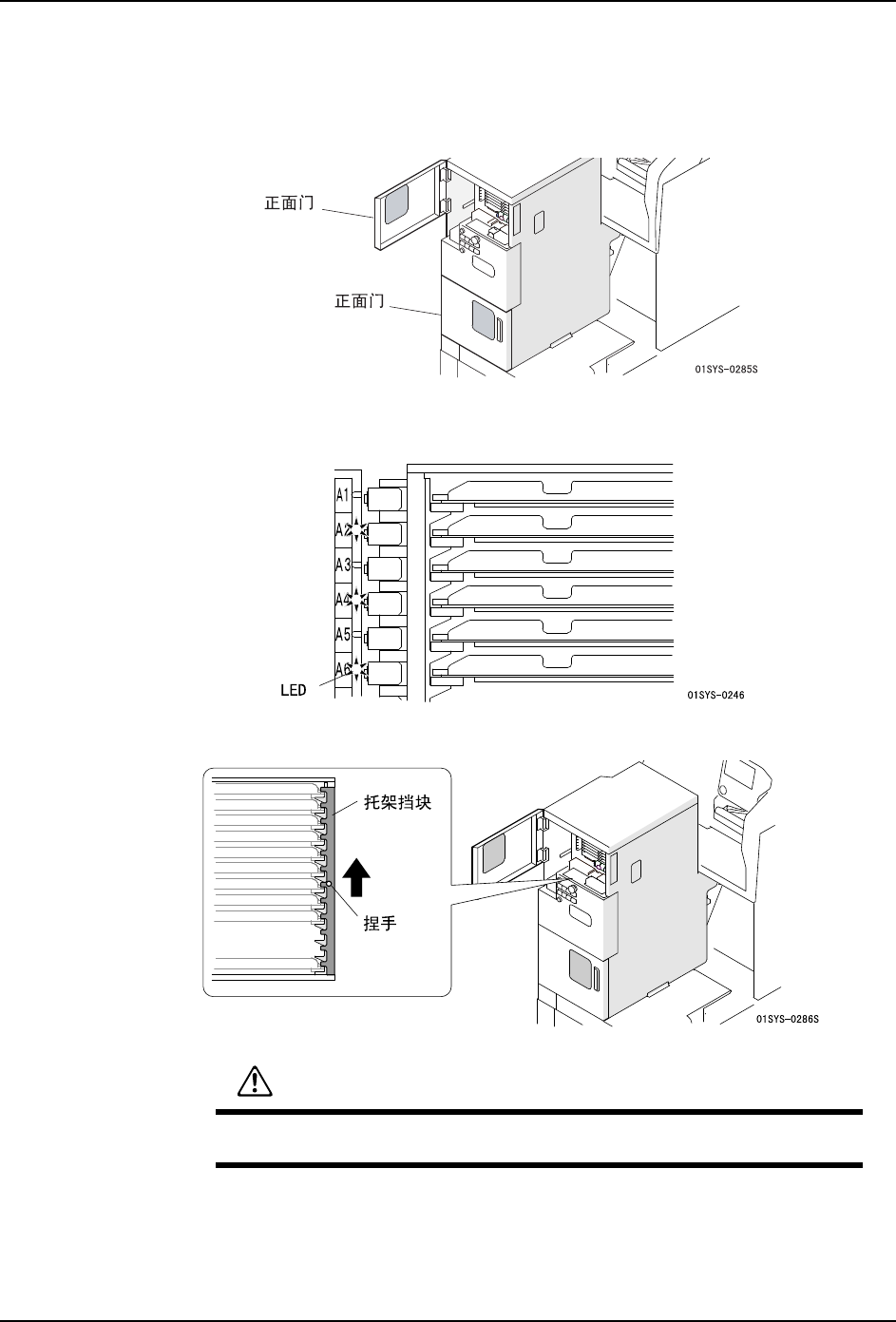 正面门

正面门

01SYS-0285S

A1

A2

A3

A4

A5

A6

LED

01SYS-0246

托架挡块

捏手

01SYS-0286S