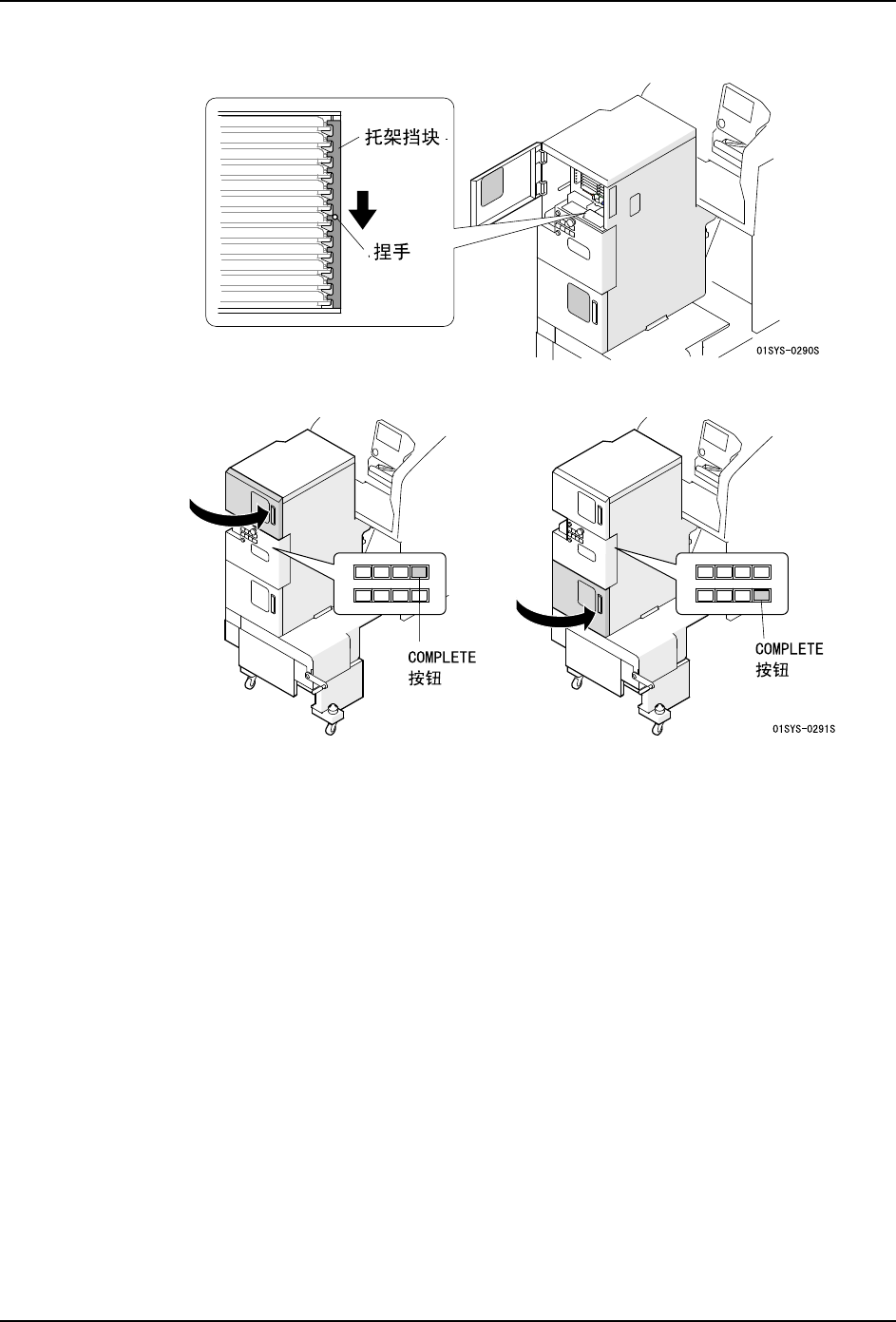 托架挡块

捏手

01SYS-0290S

COMPLETE
按钮

COMPLETE
按钮

01SYS-0291S