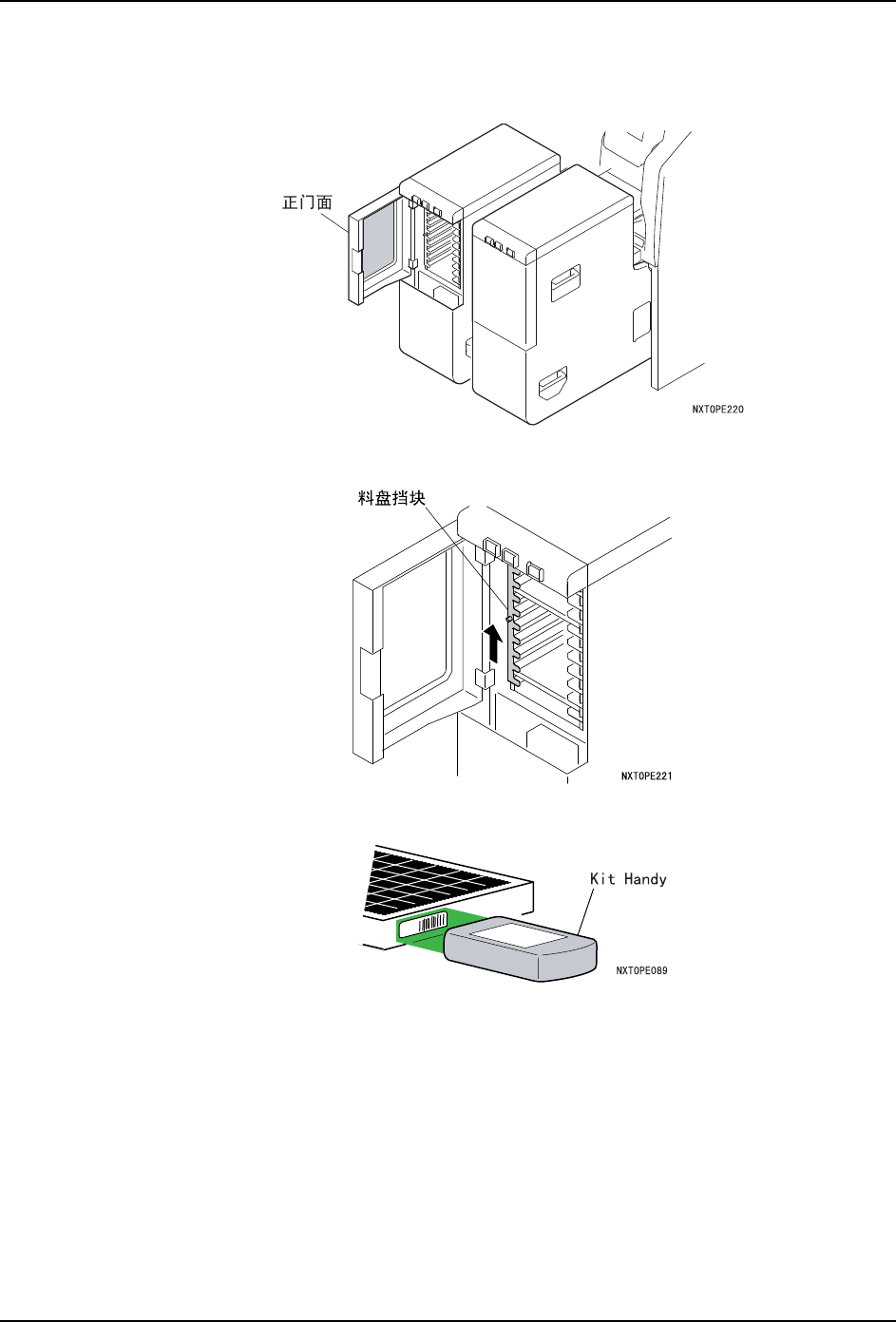 正门面

NXTOPE220

料盘挡块

NXTOPE221

Kit Handy

NXTOPE089