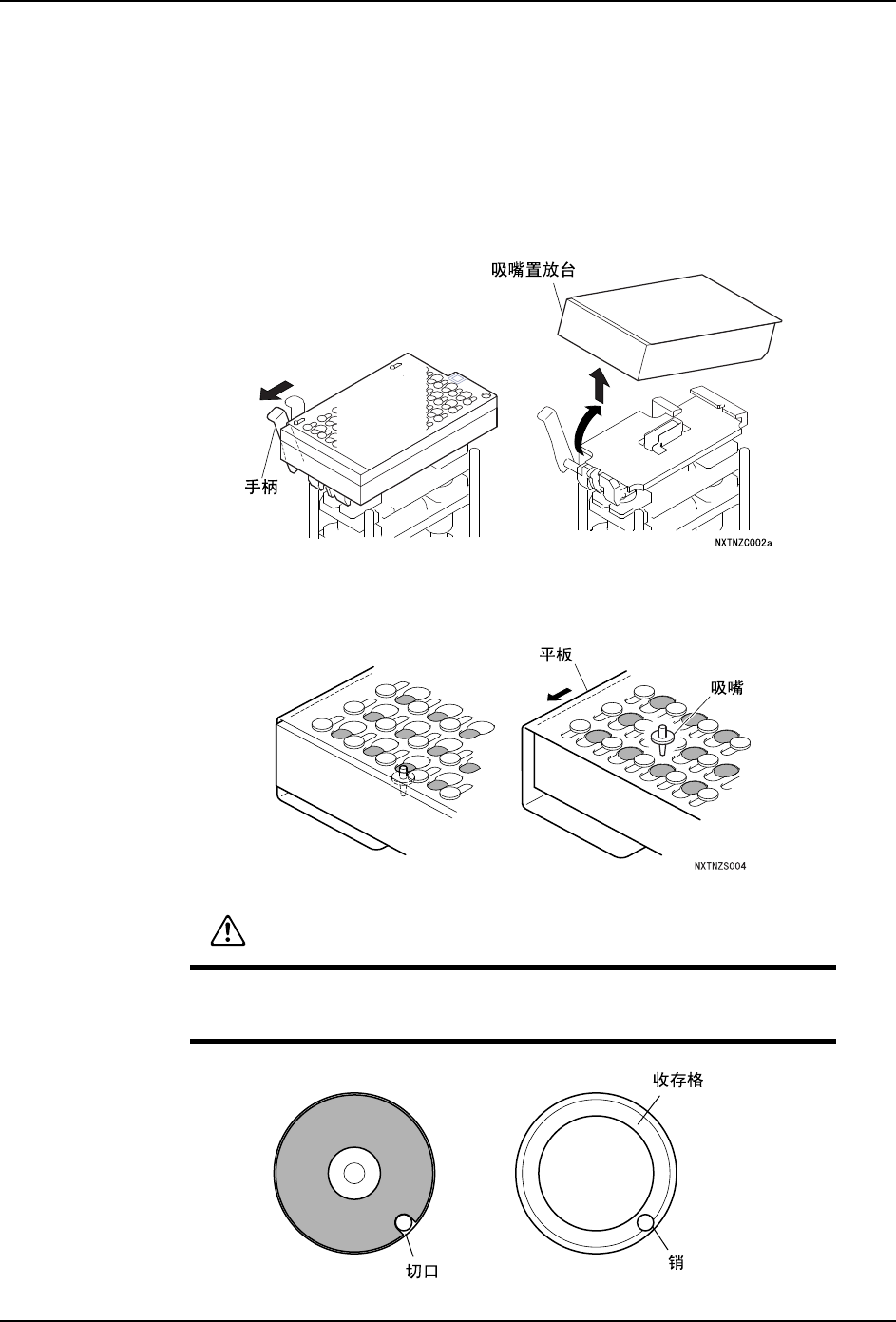 吸嘴置放台

手柄

NXTNZC002a

平板

吸嘴

NXTNZS004

收存格

切口

销