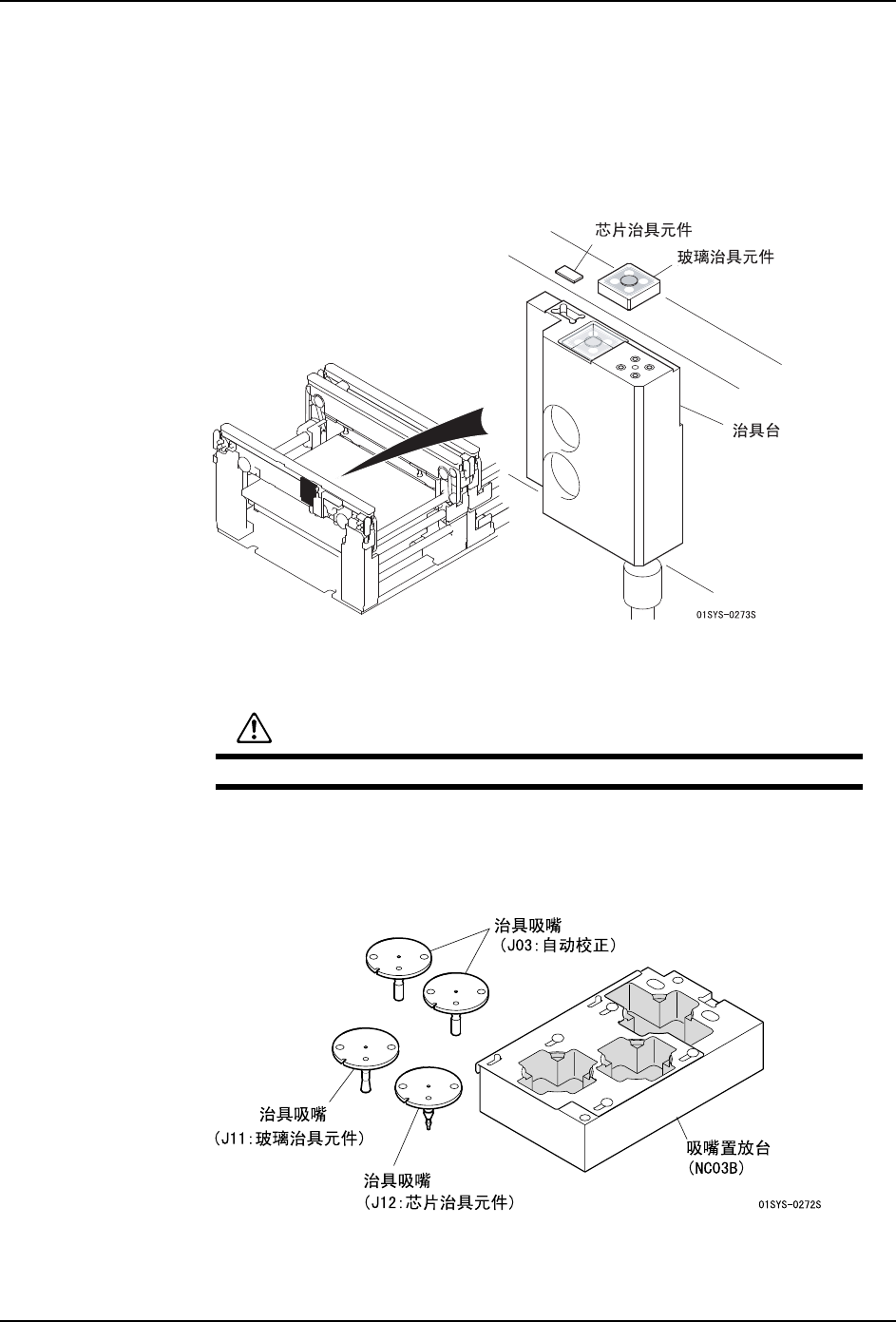 芯片治具元件
玻璃治具元件
治具台
01SYS-0273S

治具吸嘴
（J03：自动校正）
治具吸嘴
（J11：玻璃治具元件）
治具吸嘴
（J12：芯片治具元件）
吸嘴置放台
（NC03B）
01SYS-0272S