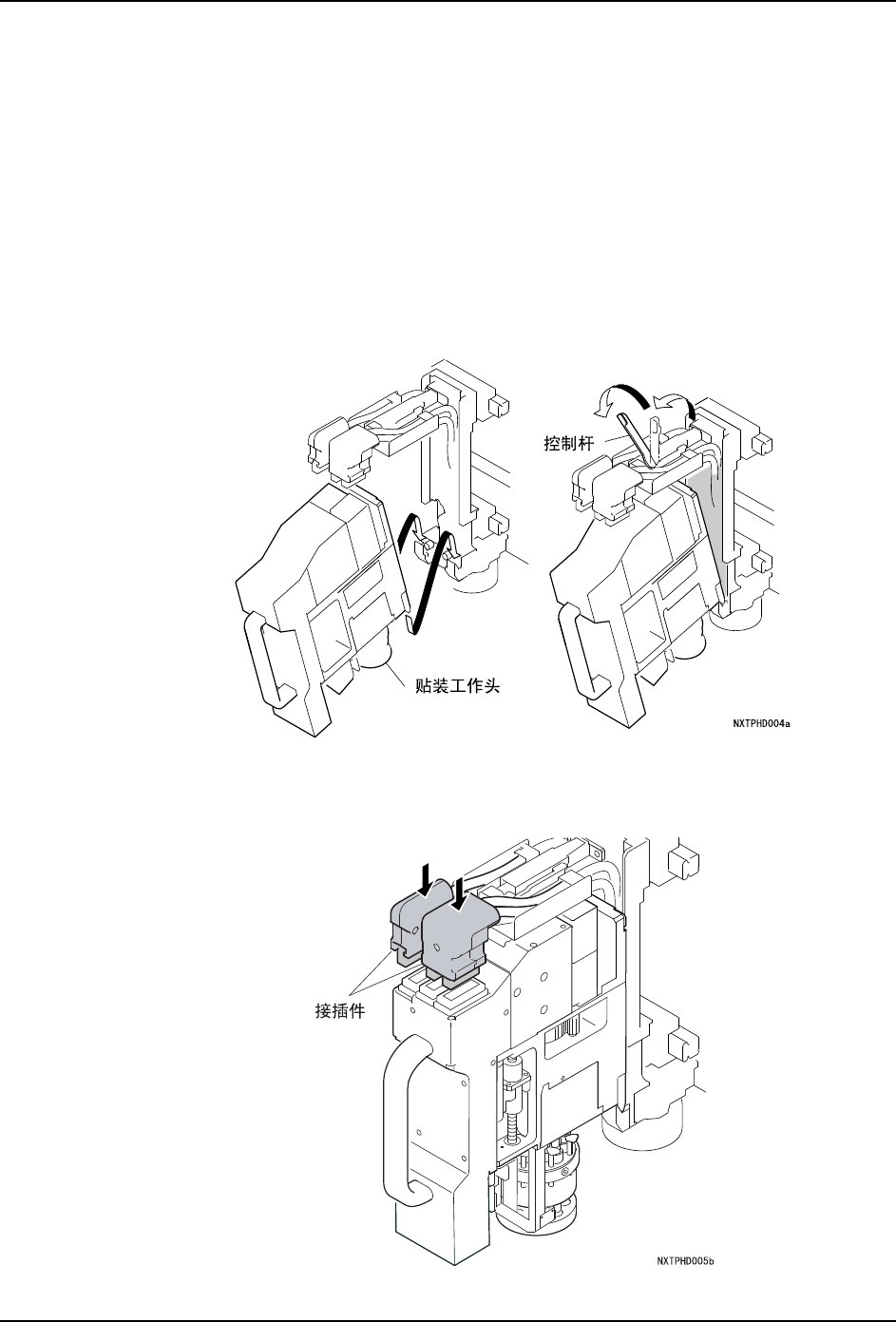 控制杆

贴装工作头

NXTPHD004a

接插件

NXTPHD005b