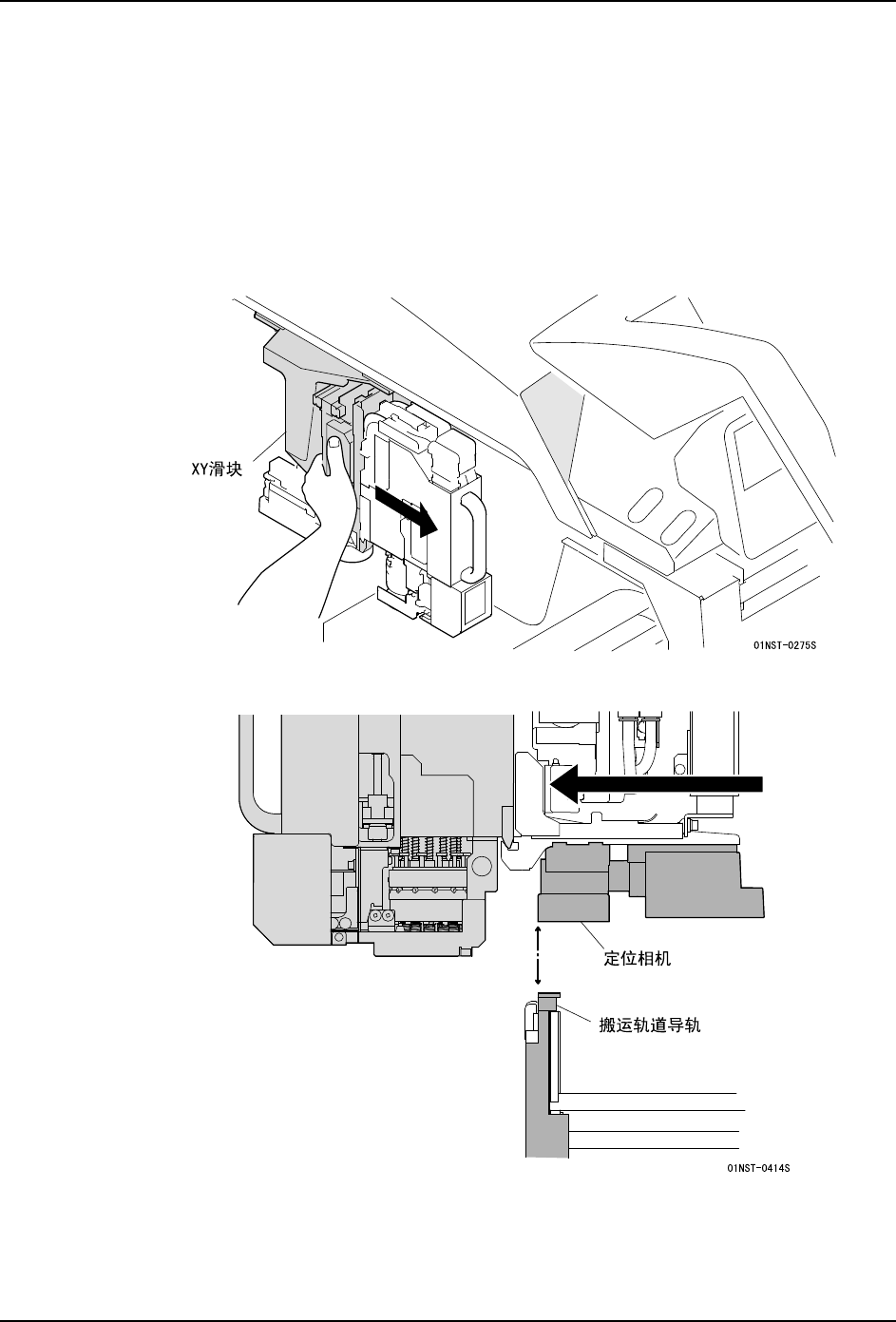 XY滑块

01NST-0275S

定位相机

搬运轨道导轨

01NST-0414S