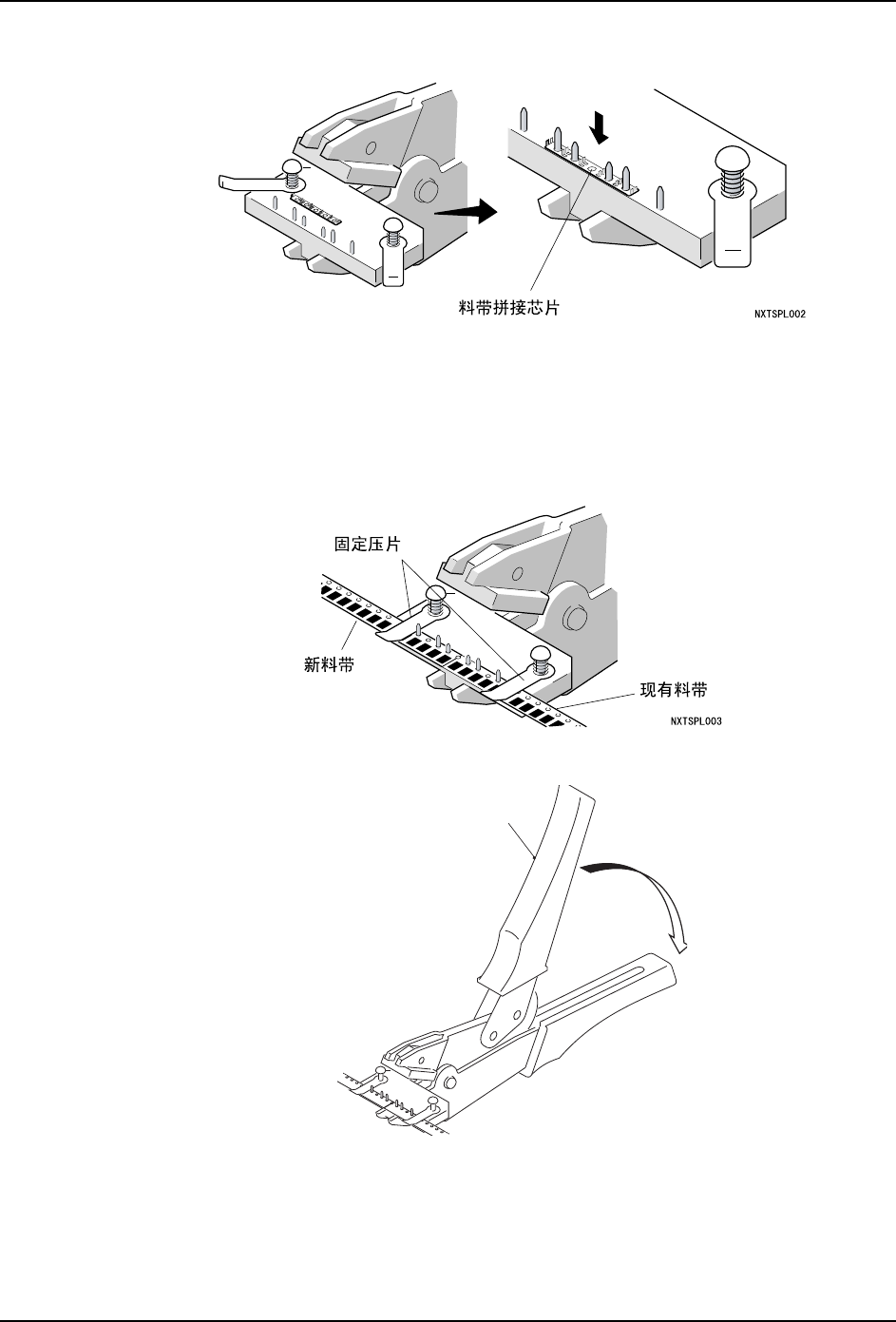 料带拼接芯片

NXTSPL002

固定压片

新料带

现有料带

NXTSPL003