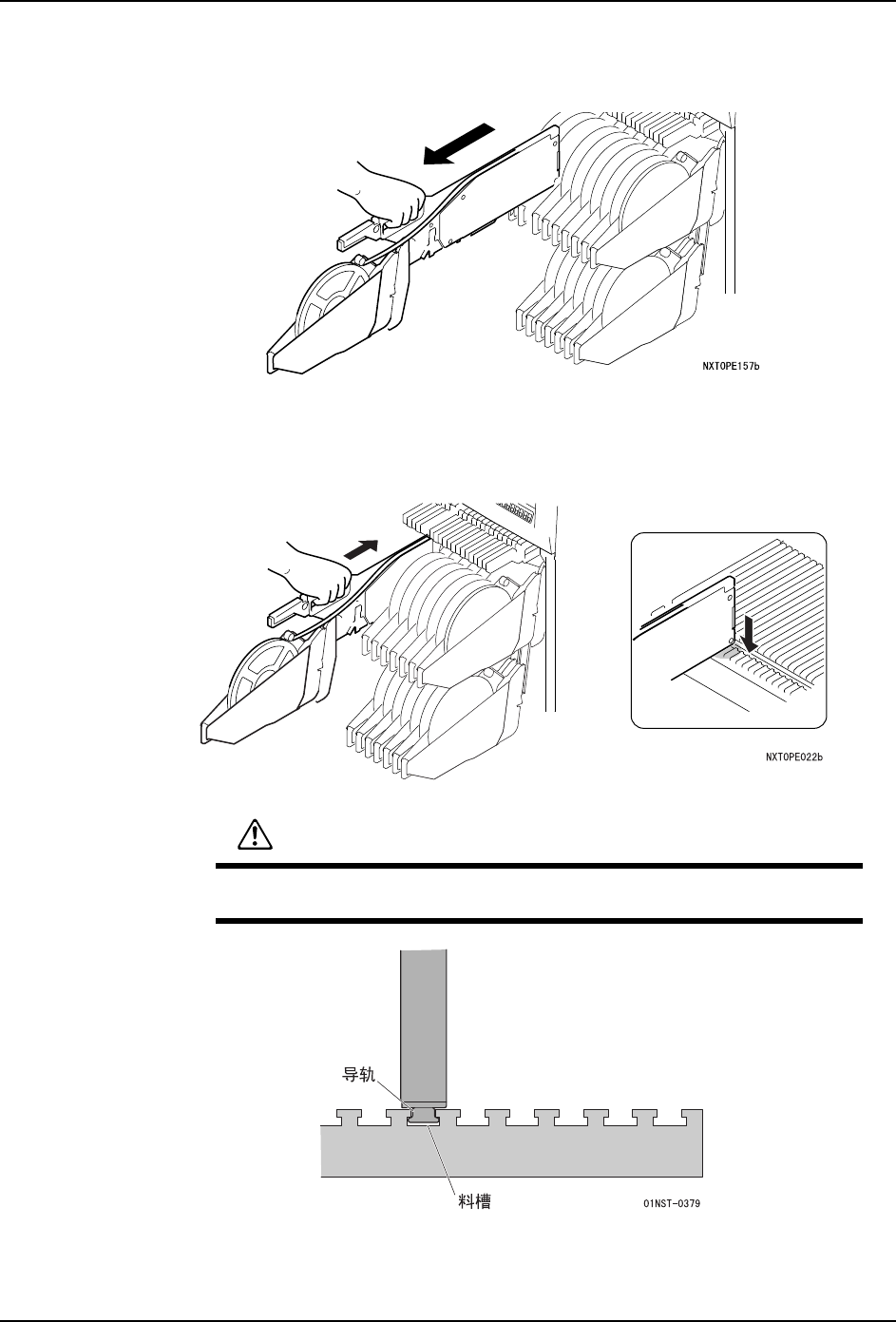 NXTOPE157b

NXTOPE022b

导轨

料槽

01NST-0379