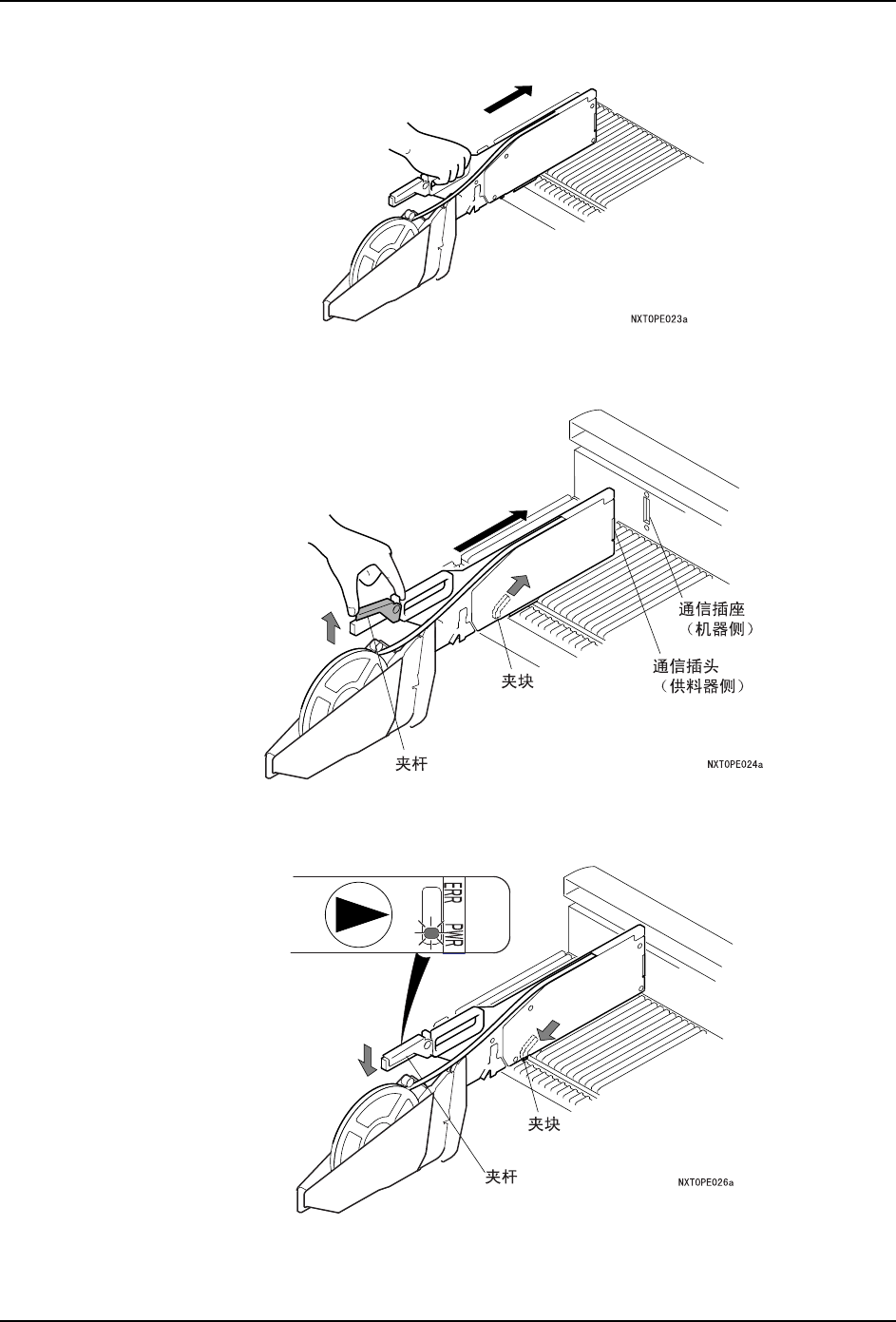 NXTOPE023a

通信插座
（机器侧）

通信插头
（供料器侧）

夹块

夹杆

NXTOPE024a

ERR
PWR

夹块

夹杆

NXTOPE026a