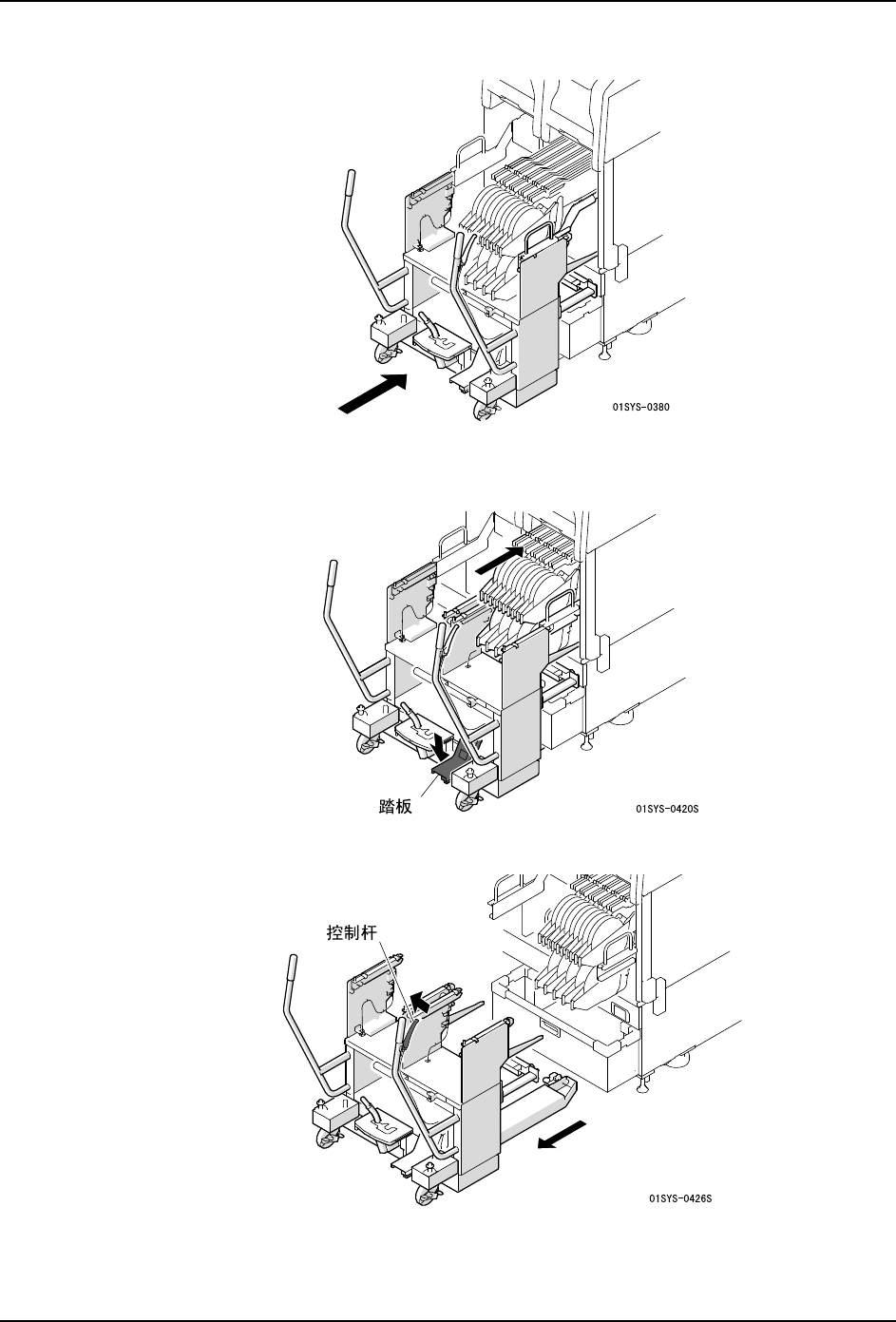 01SYS-0380

踏板

01SYS-0420S

控制杆

01SYS-0426S