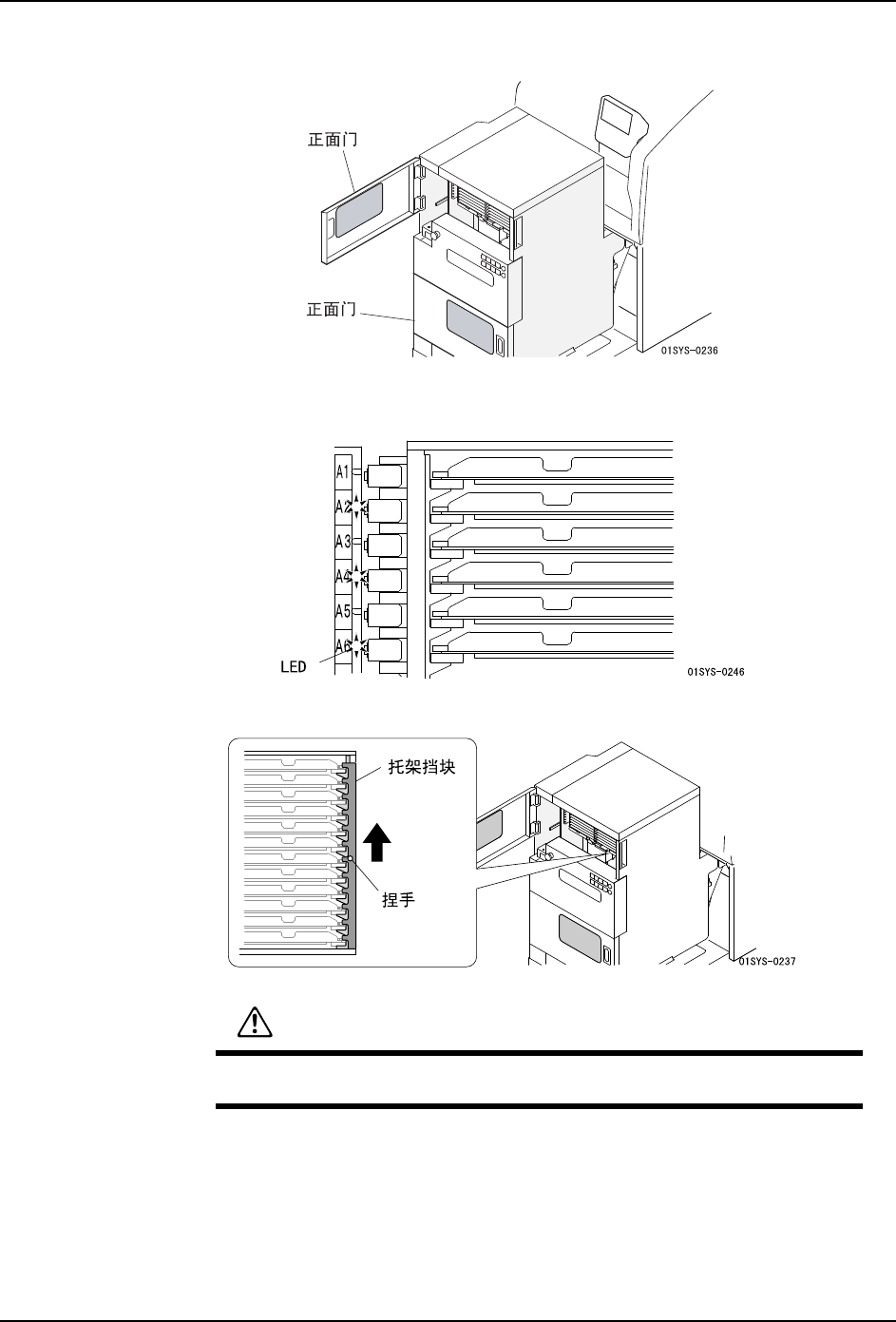 正面门

正面门

01SYS-0236

A1

A2

A3

A4

A5

A6

LED

01SYS-0246

托架挡块

捏手

01SYS-0237