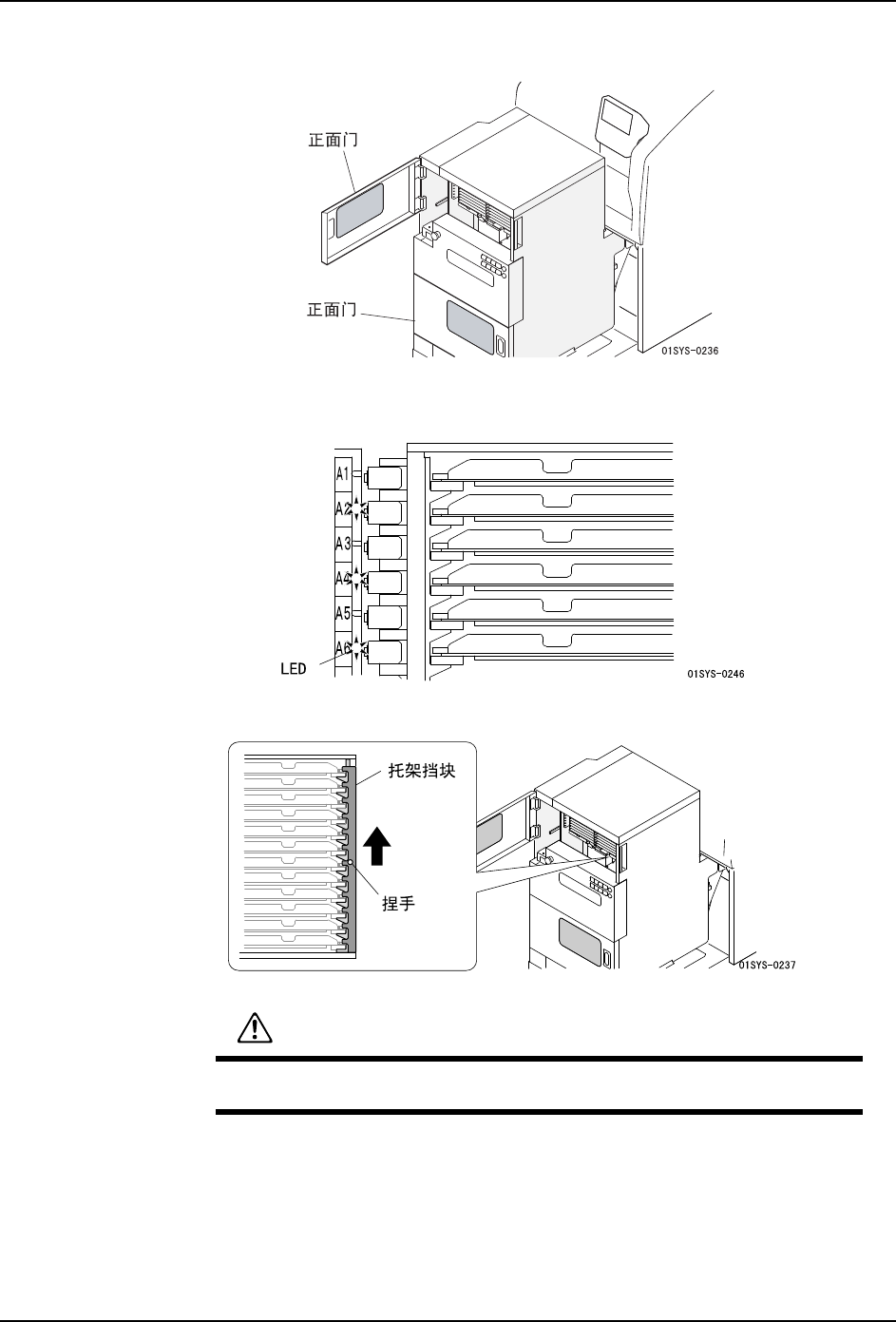 正面门

正面门

01SYS-0236

A1

A2

A3

A4

A5

A6

LED

01SYS-0246

托架挡块

捏手

01SYS-0237