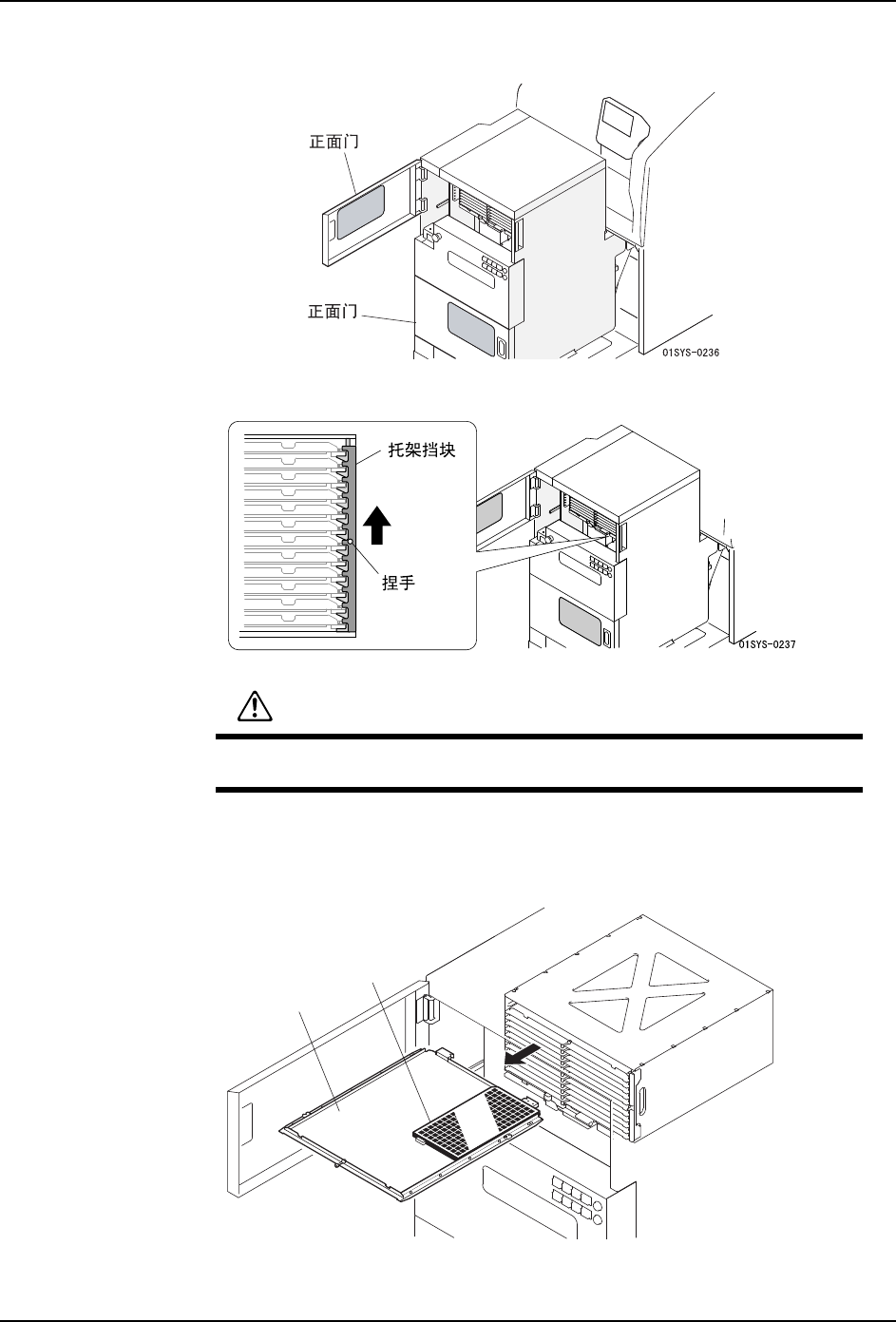 正面门

正面门

01SYS-0236

托架挡块

捏手

01SYS-0237