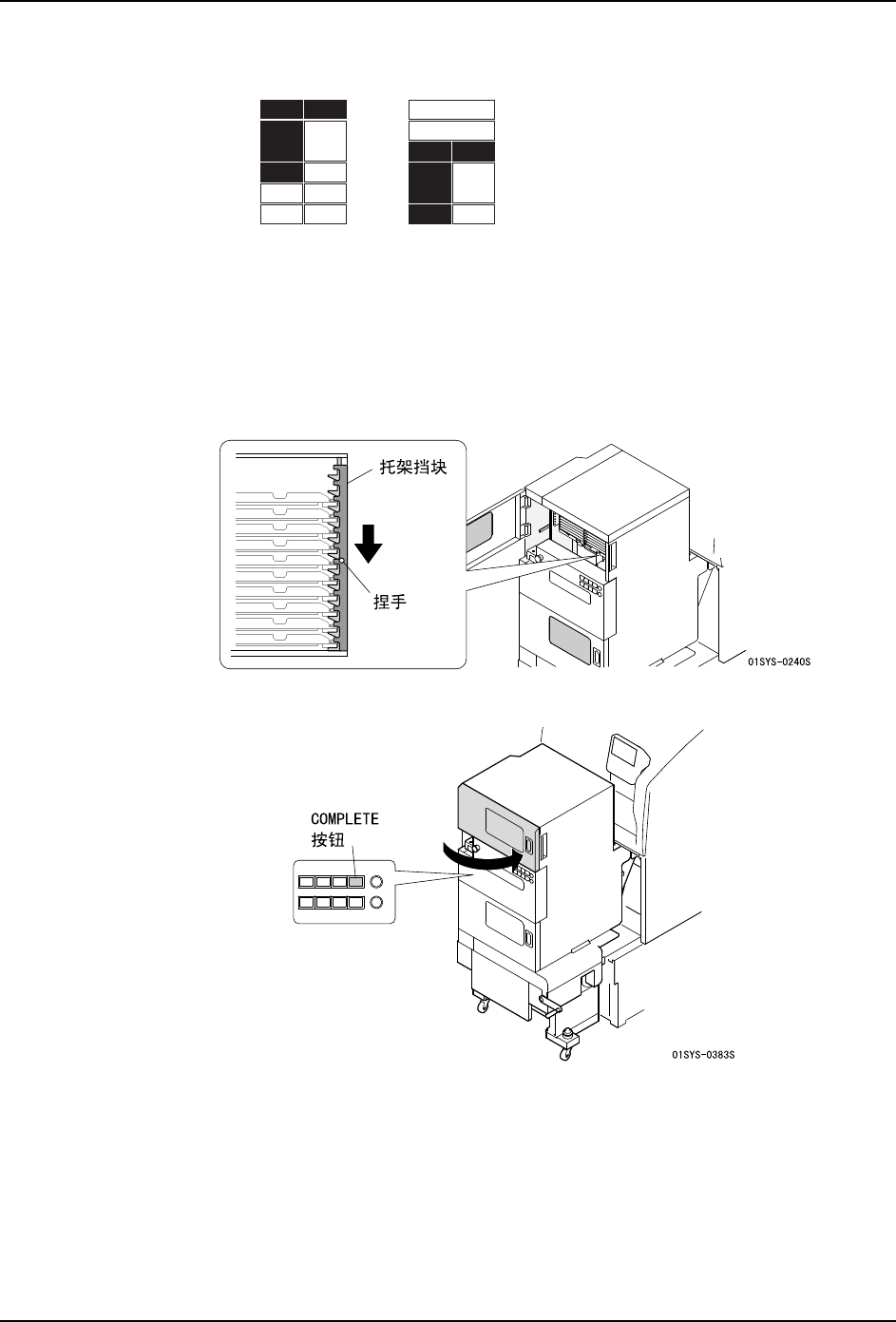 托架挡块

捏手

01SYS-0240S

COMPLETE
按钮

01SYS-0383S