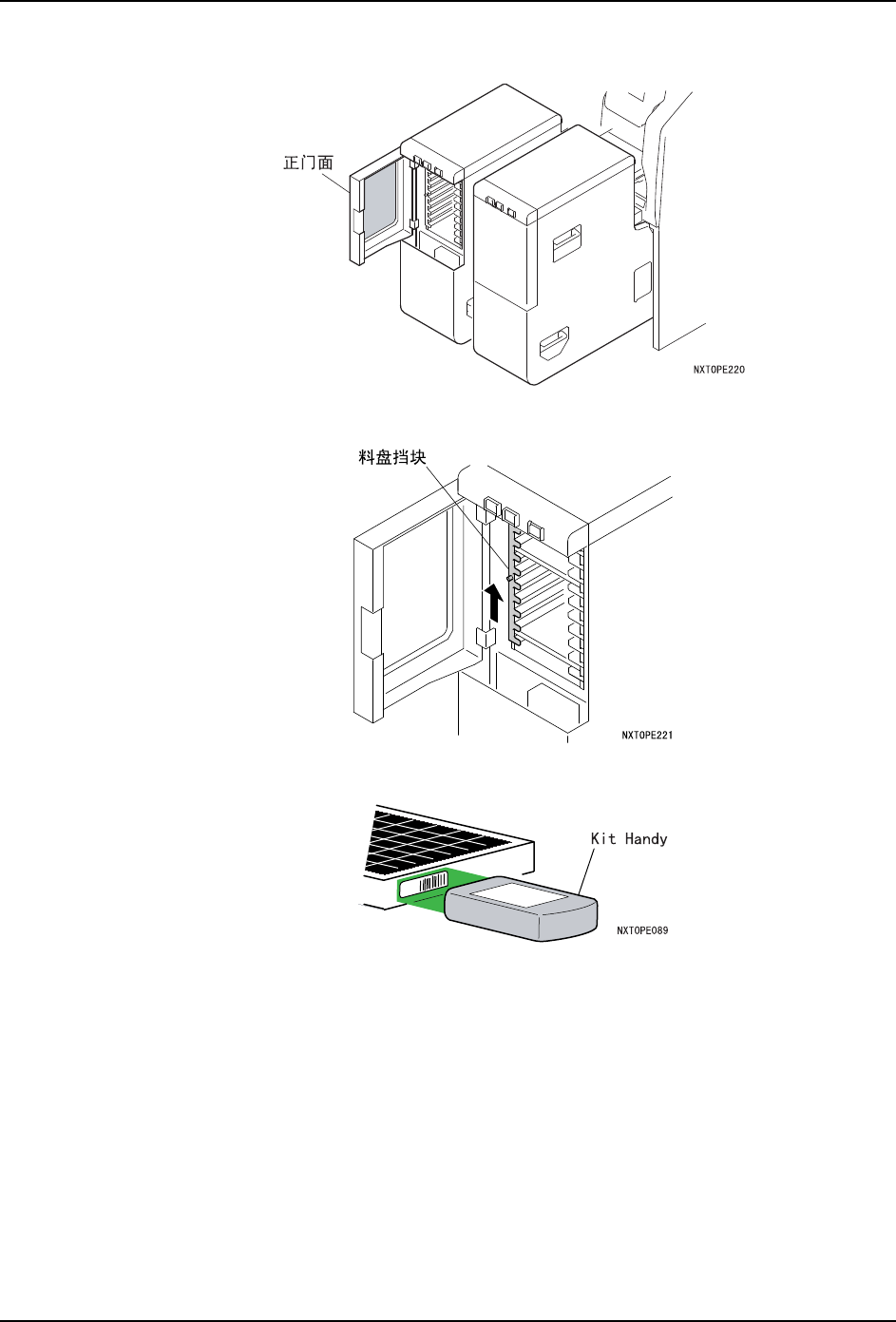 正门面

NXTOPE220

料盘挡块

NXTOPE221

Kit Handy

NXTOPE089