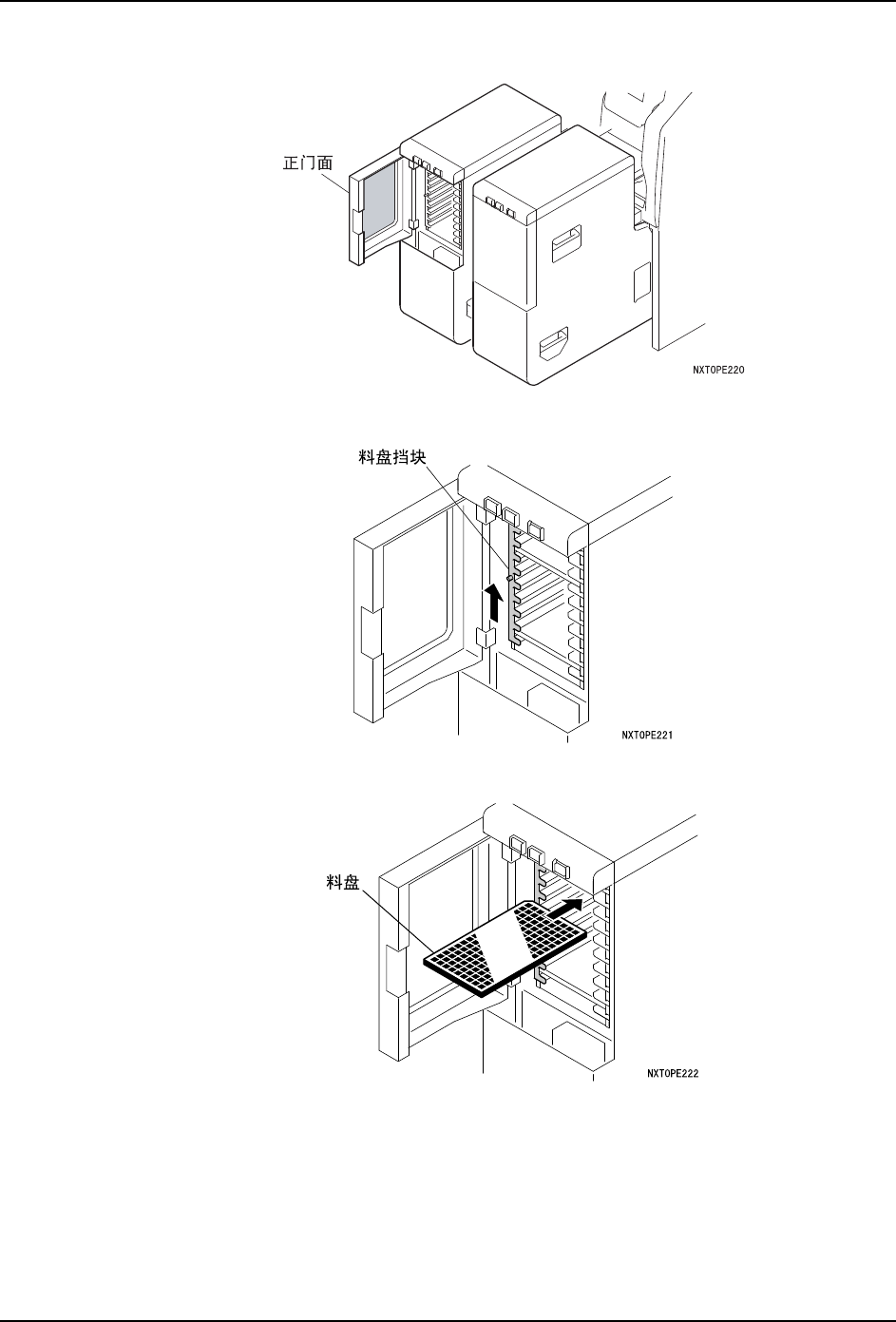 正门面

NXTOPE220

料盘挡块

NXTOPE221

料盘

NXTOPE222