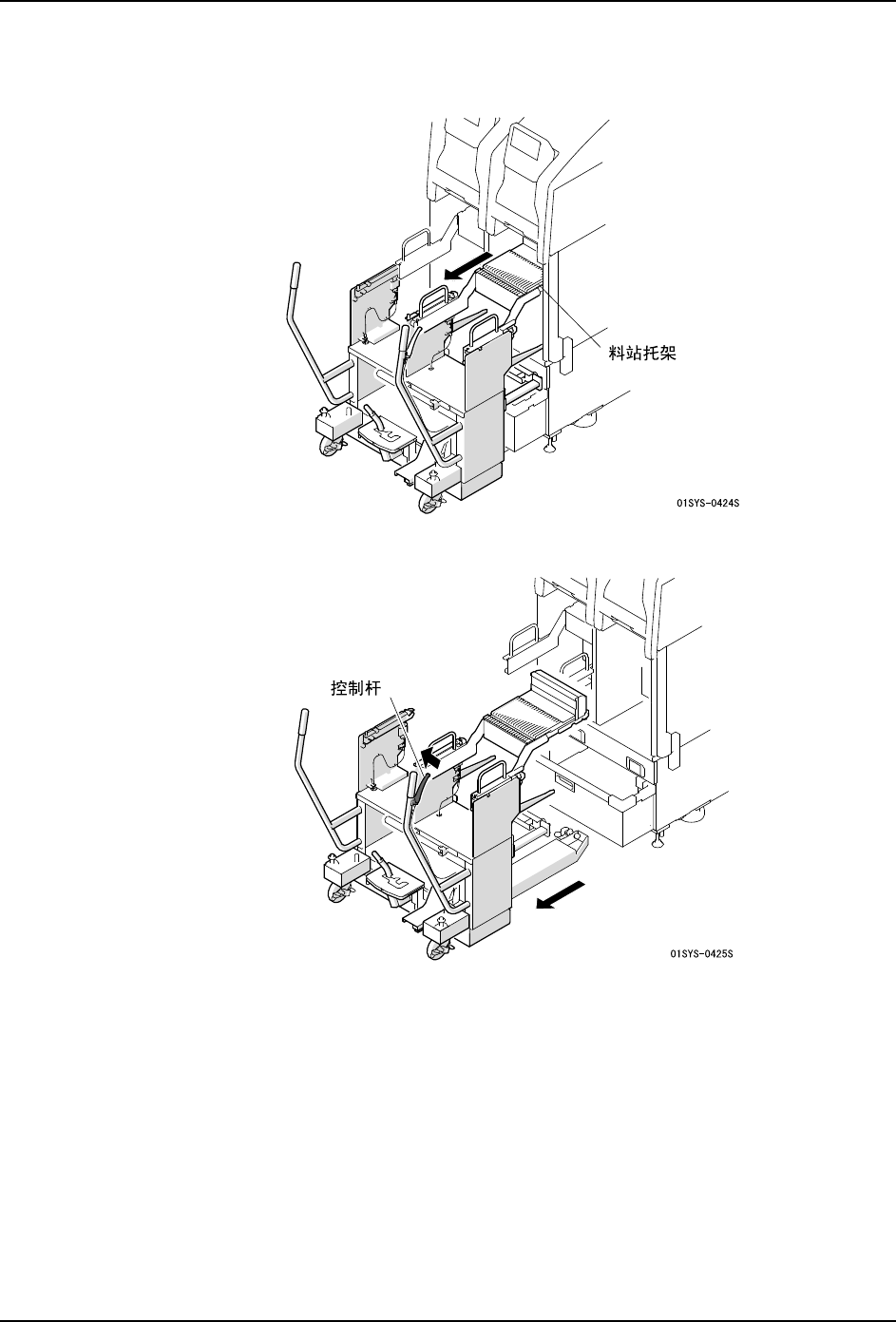 料站托架

01SYS-0424S

控制杆

01SYS-0425S