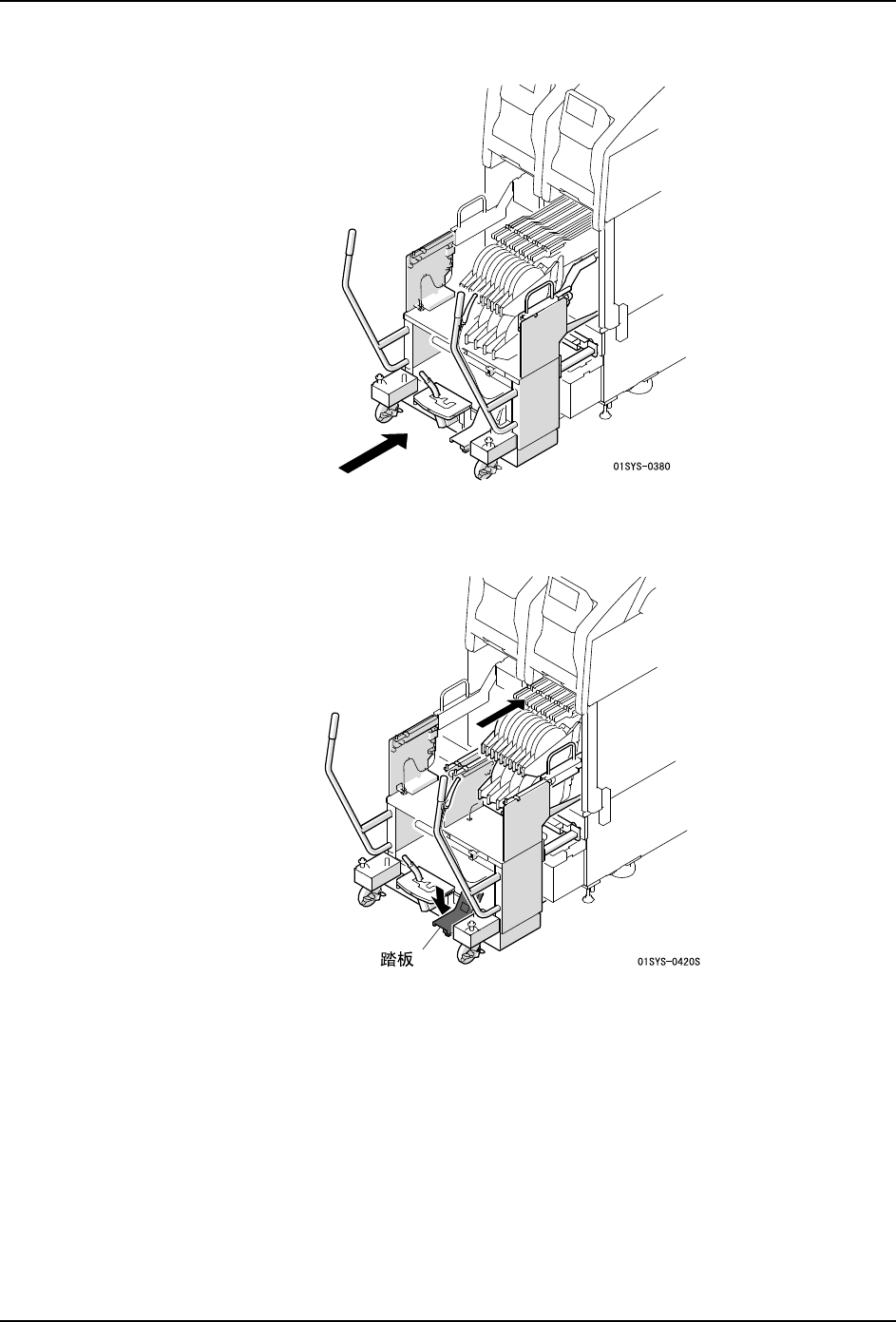 01SYS-0380

踏板

01SYS-0420S