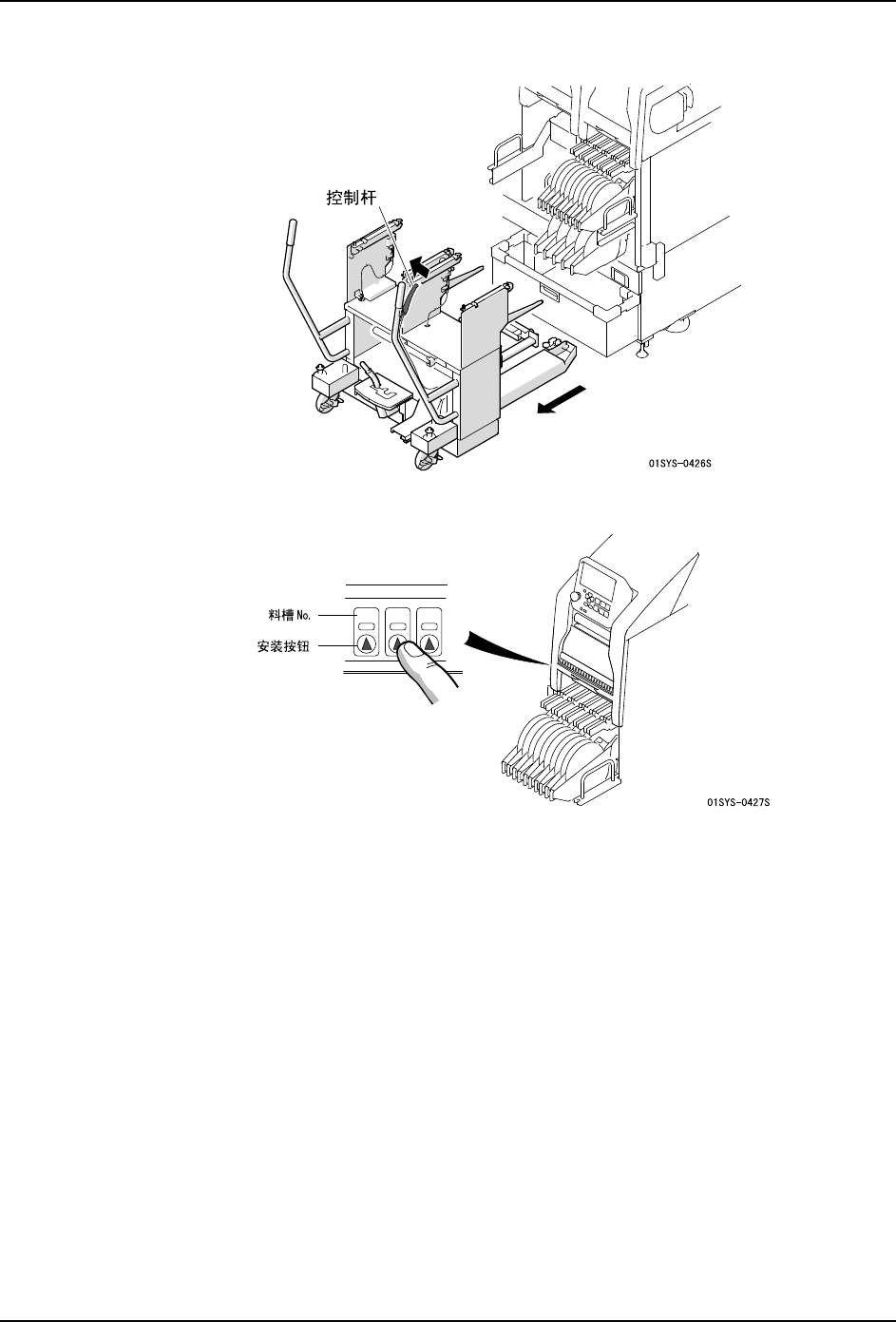 控制杆

01SYS-0426S

料槽 No.

安装按钮

01SYS-0427S