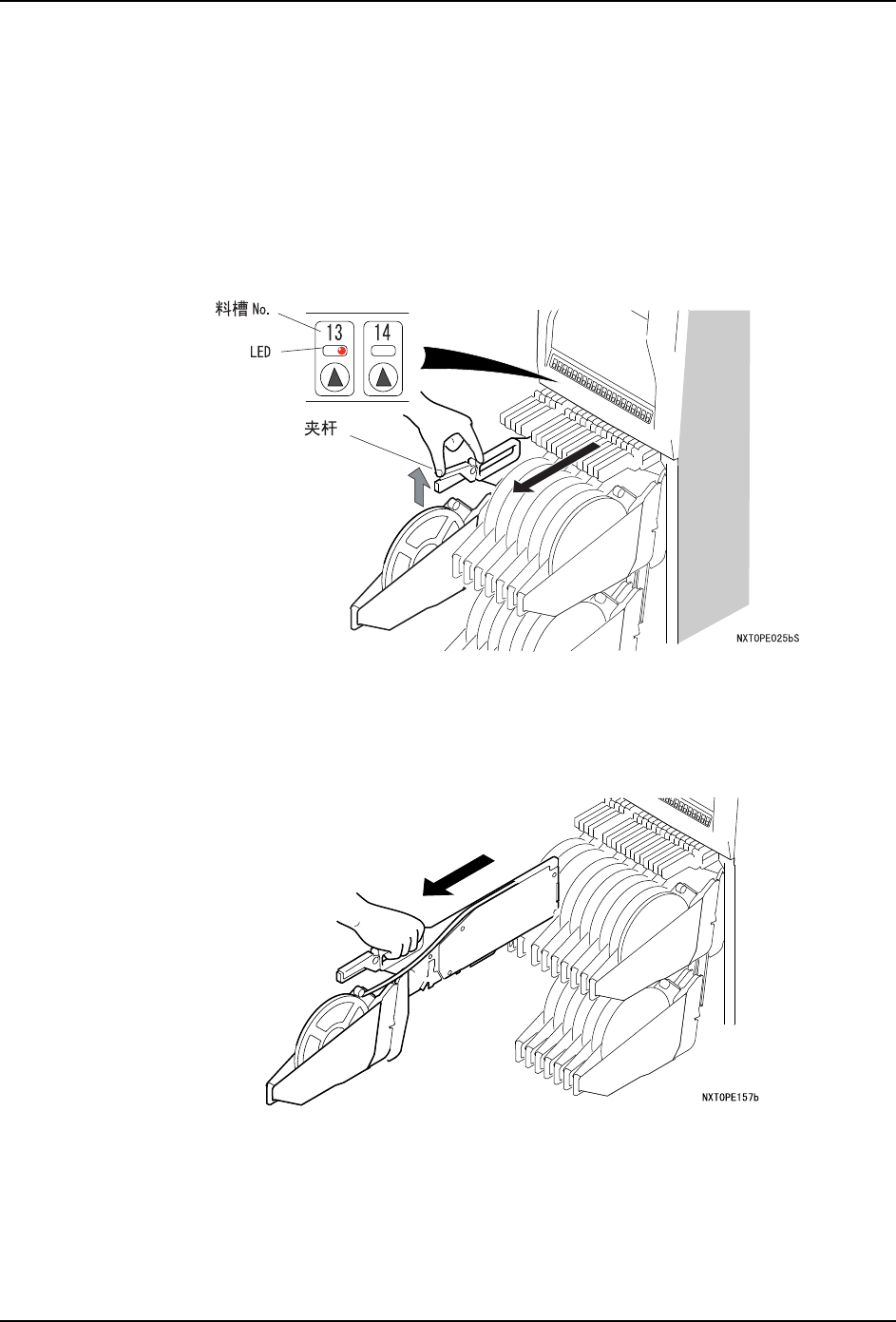 料槽 No.
13
14
LED
夹杆
NXTOPE025bS

NXTOPE157b