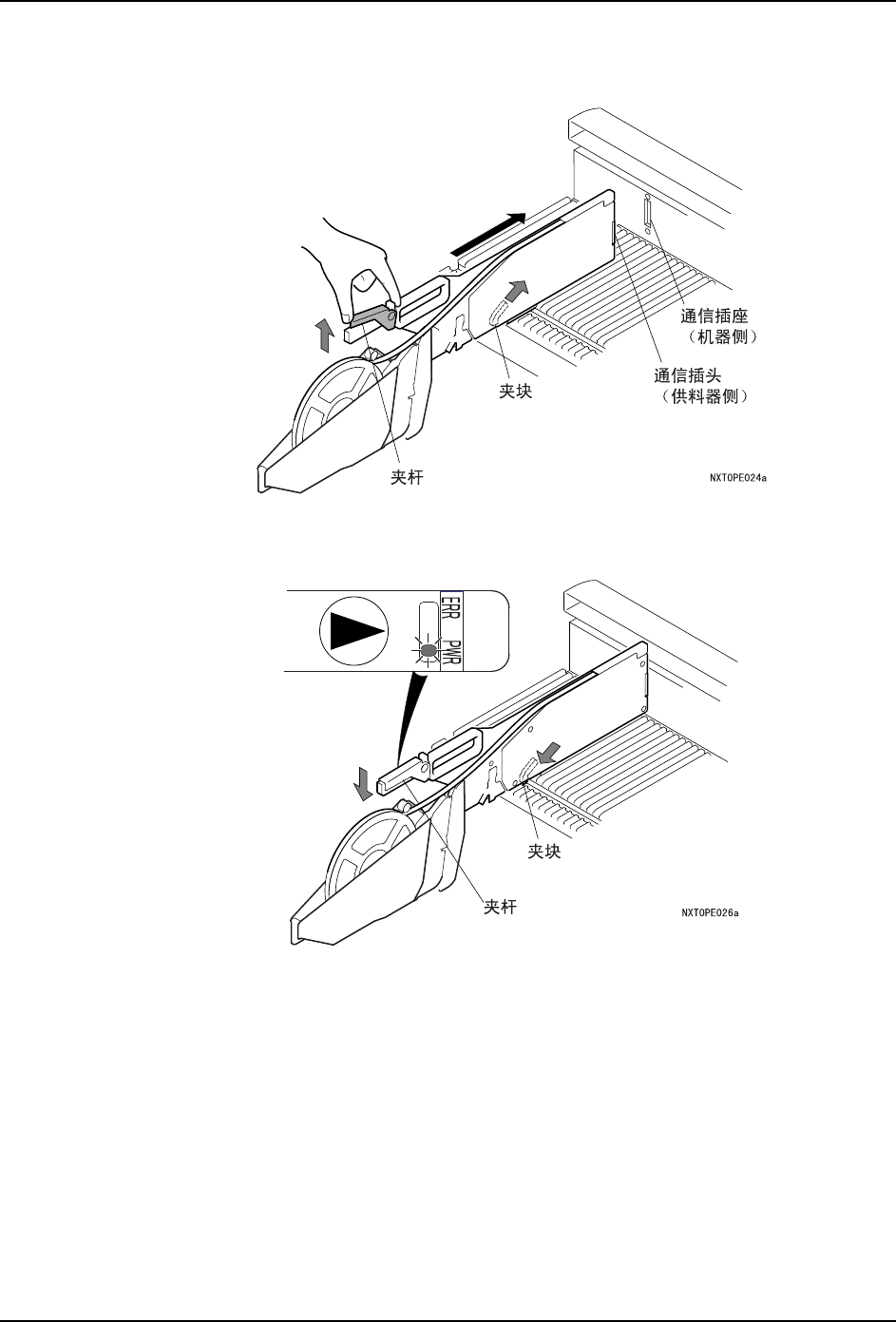 通信插座
（机器侧）

通信插头
（供料器侧）

夹块

夹杆

NXTOPE024a

ERR

PWR

夹块

夹杆

NXTOPE026a