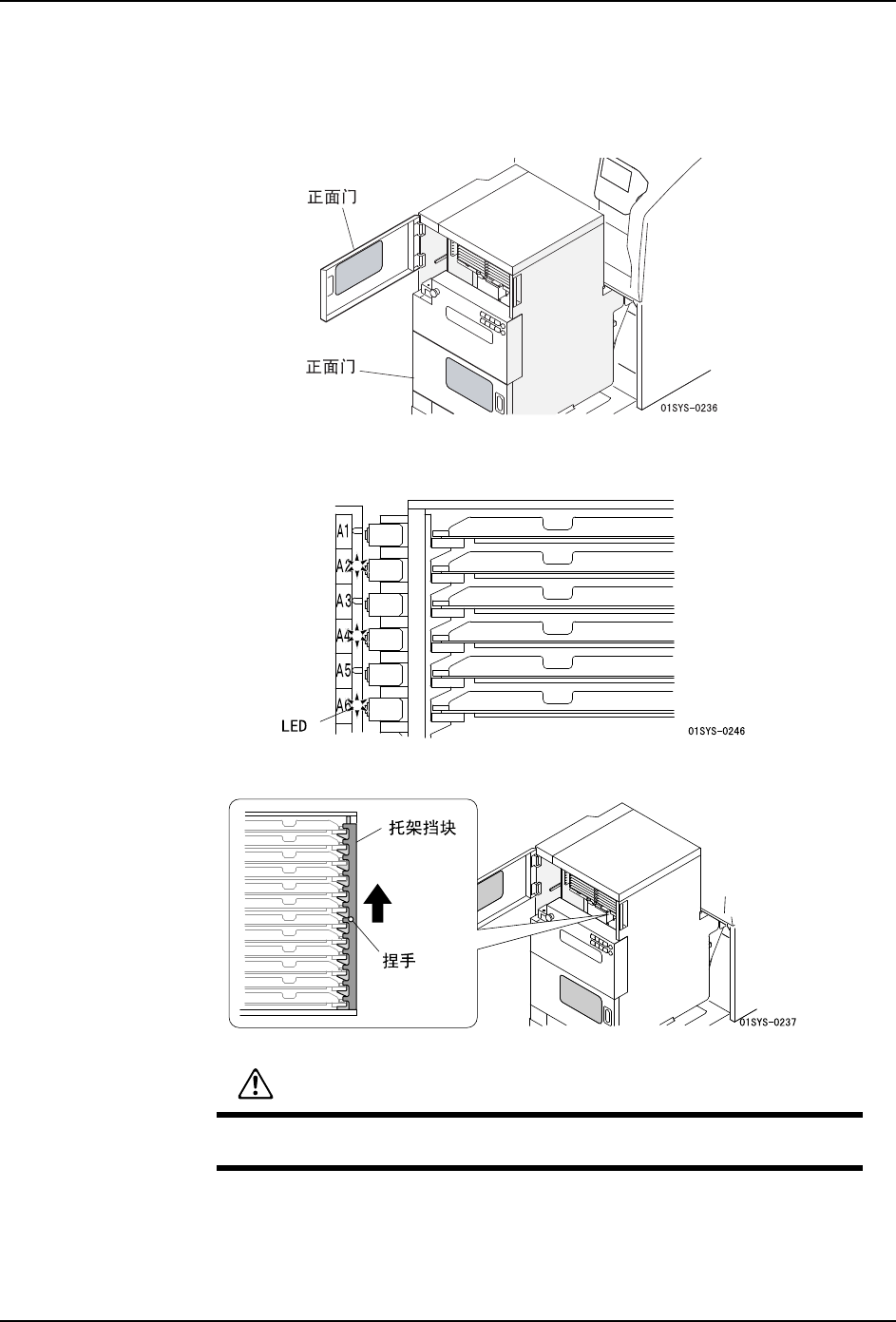 正面门

正面门

01SYS-0236

A1

A2

A3

A4

A5

A6

LED

01SYS-0246

托架挡块

捏手

01SYS-0237