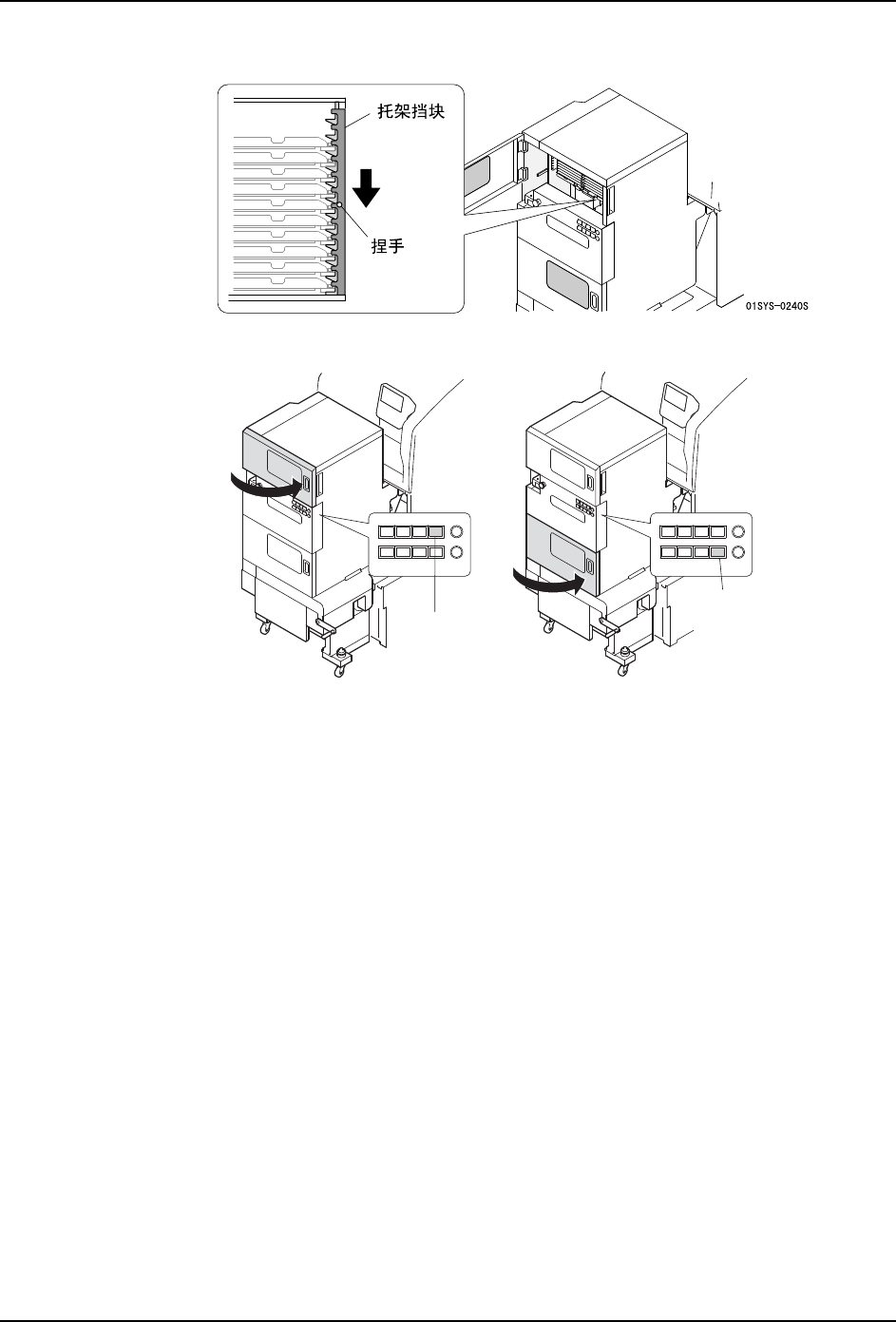 托架挡块

捏手

01SYS-0240S