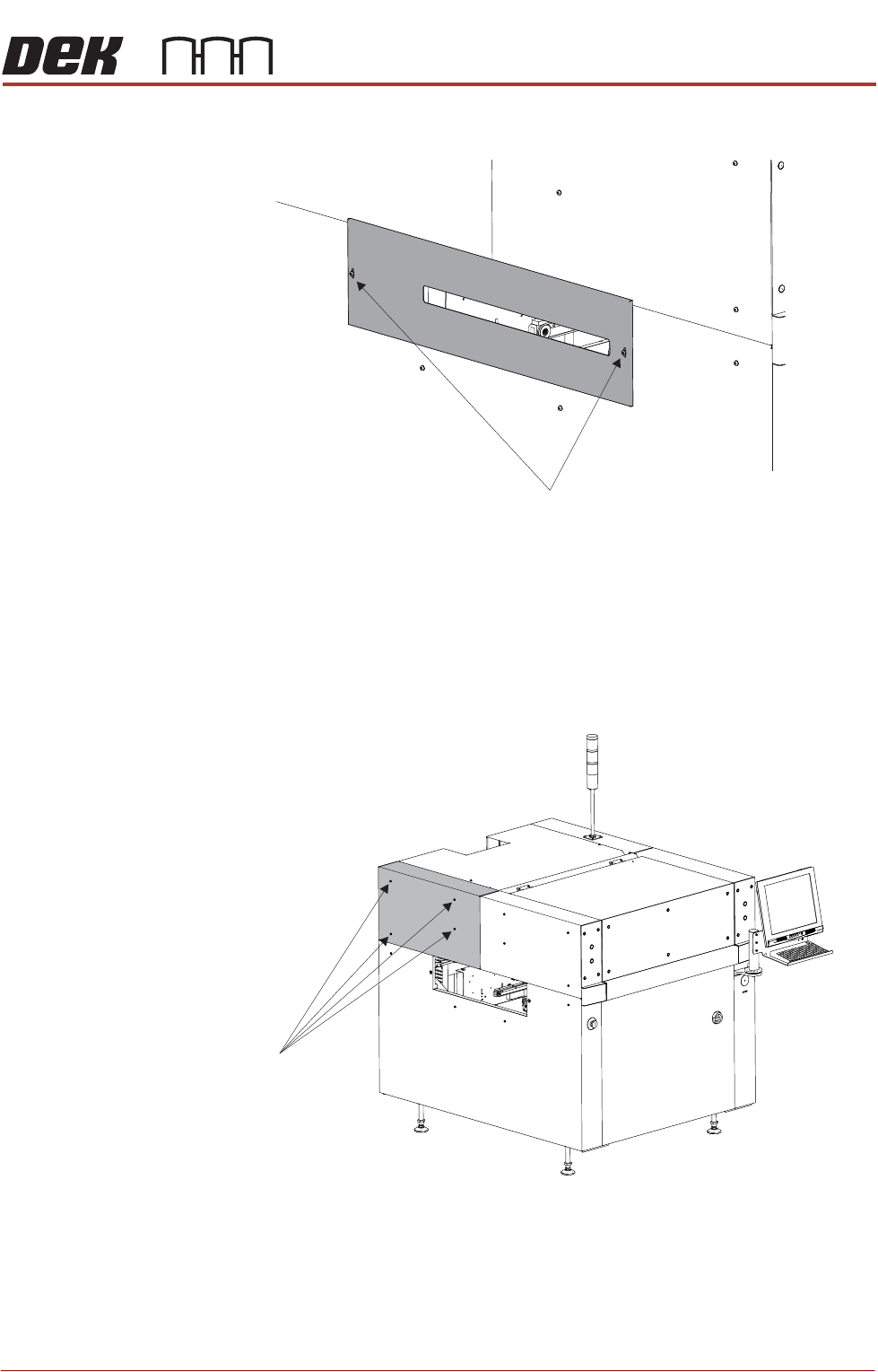 DEK