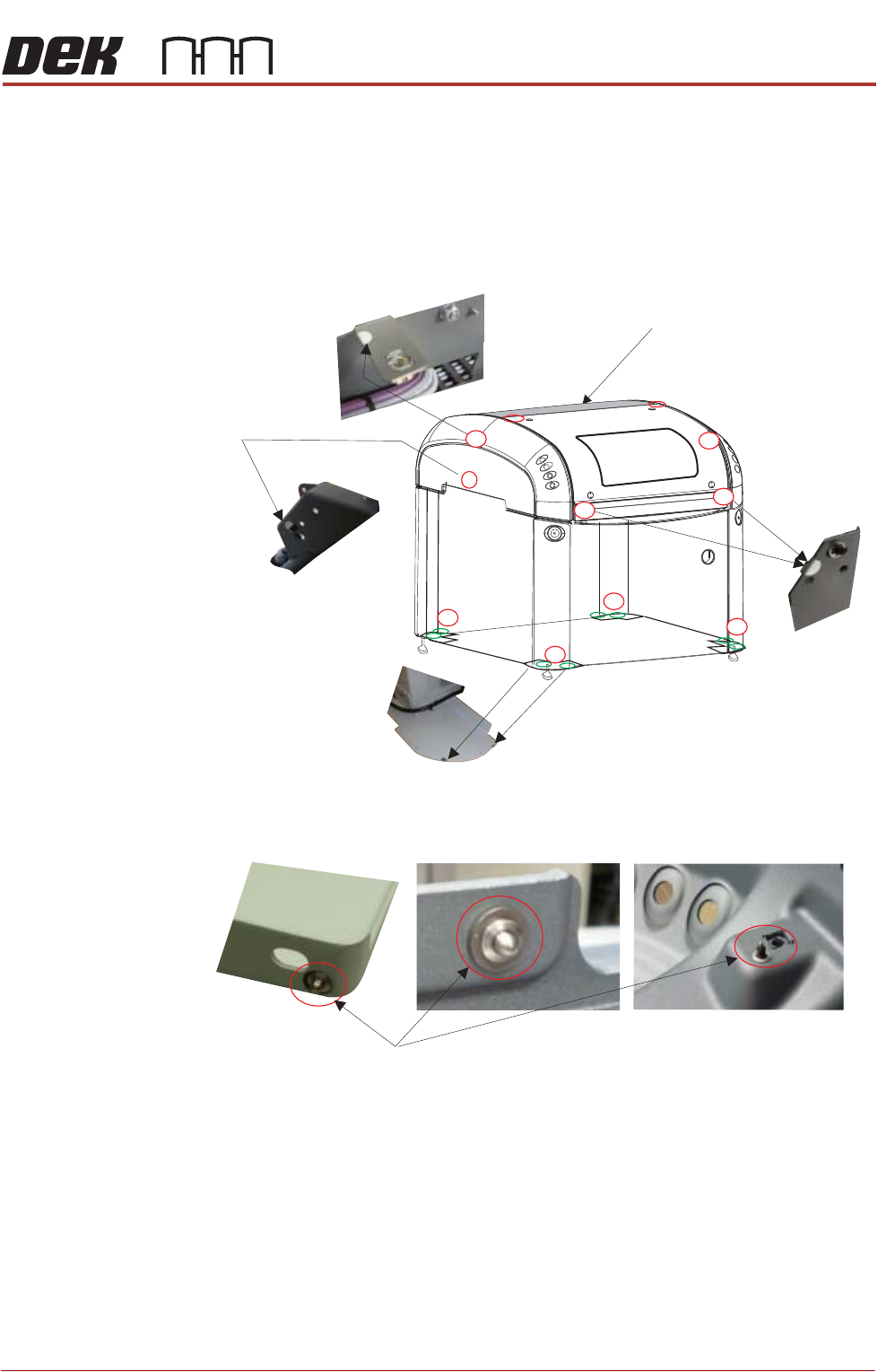 DEK